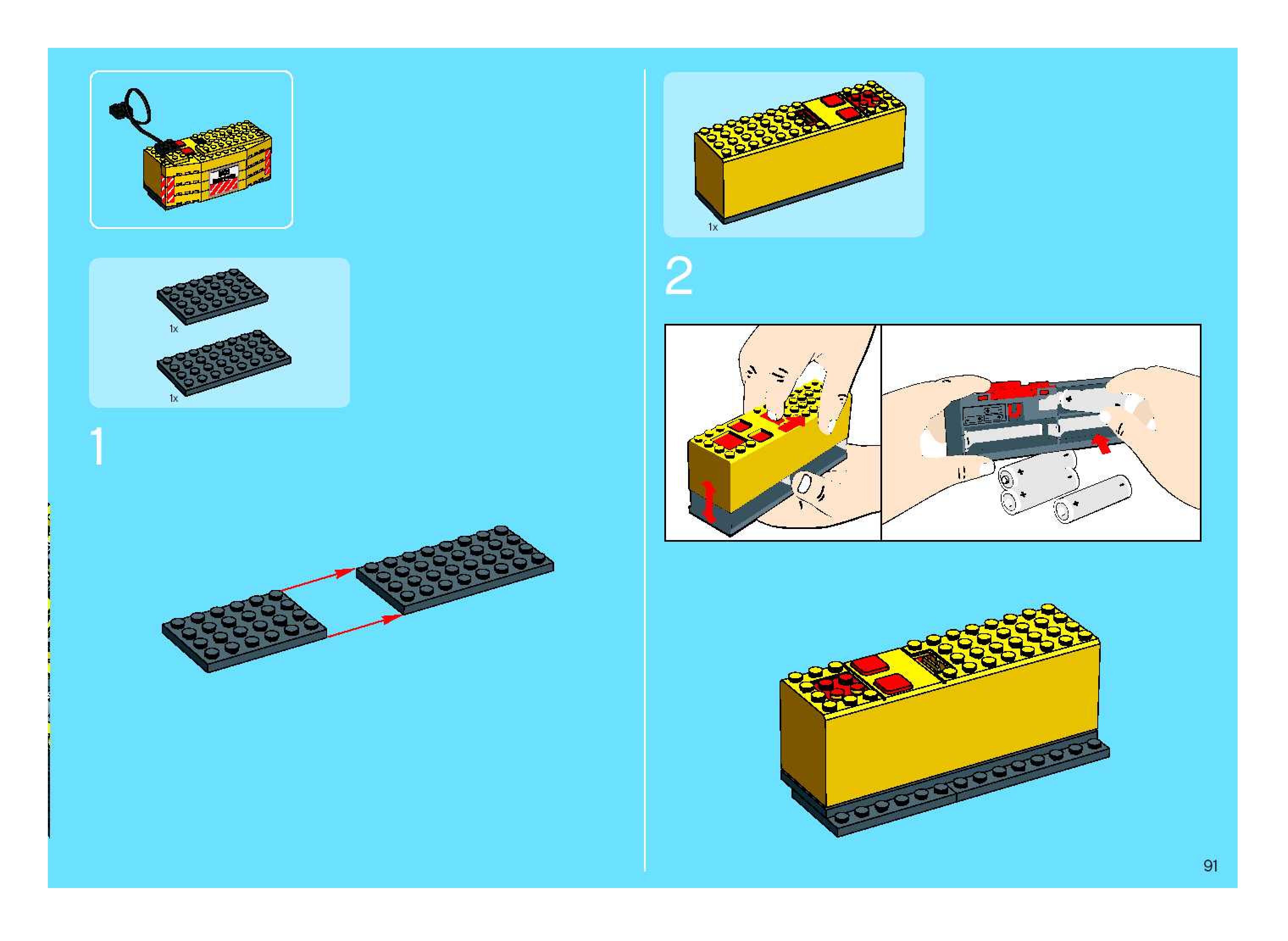 1x

1x

1

1x

2

91