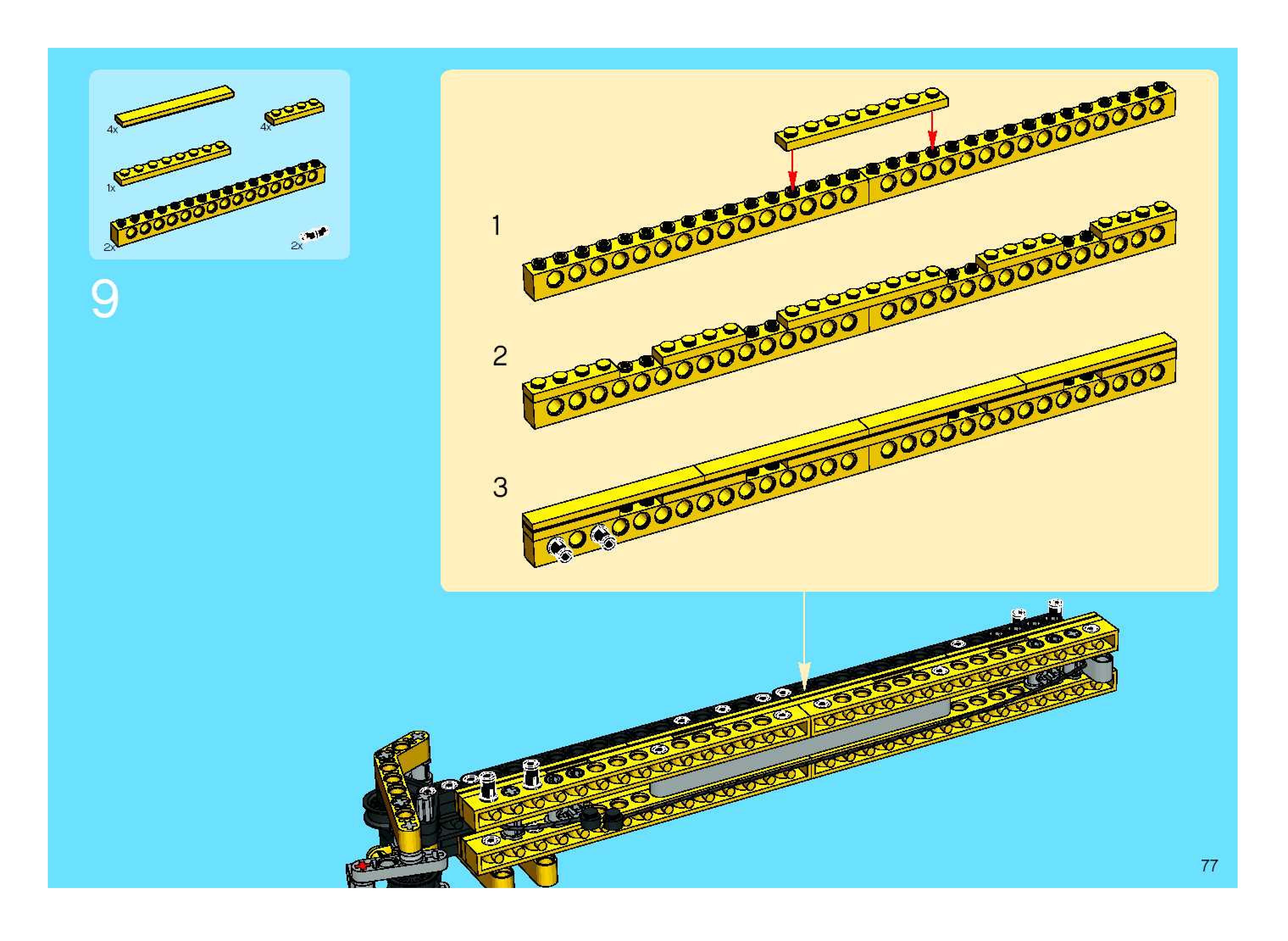 4x
4x
1x
2x
2x

9

1

2

3

77