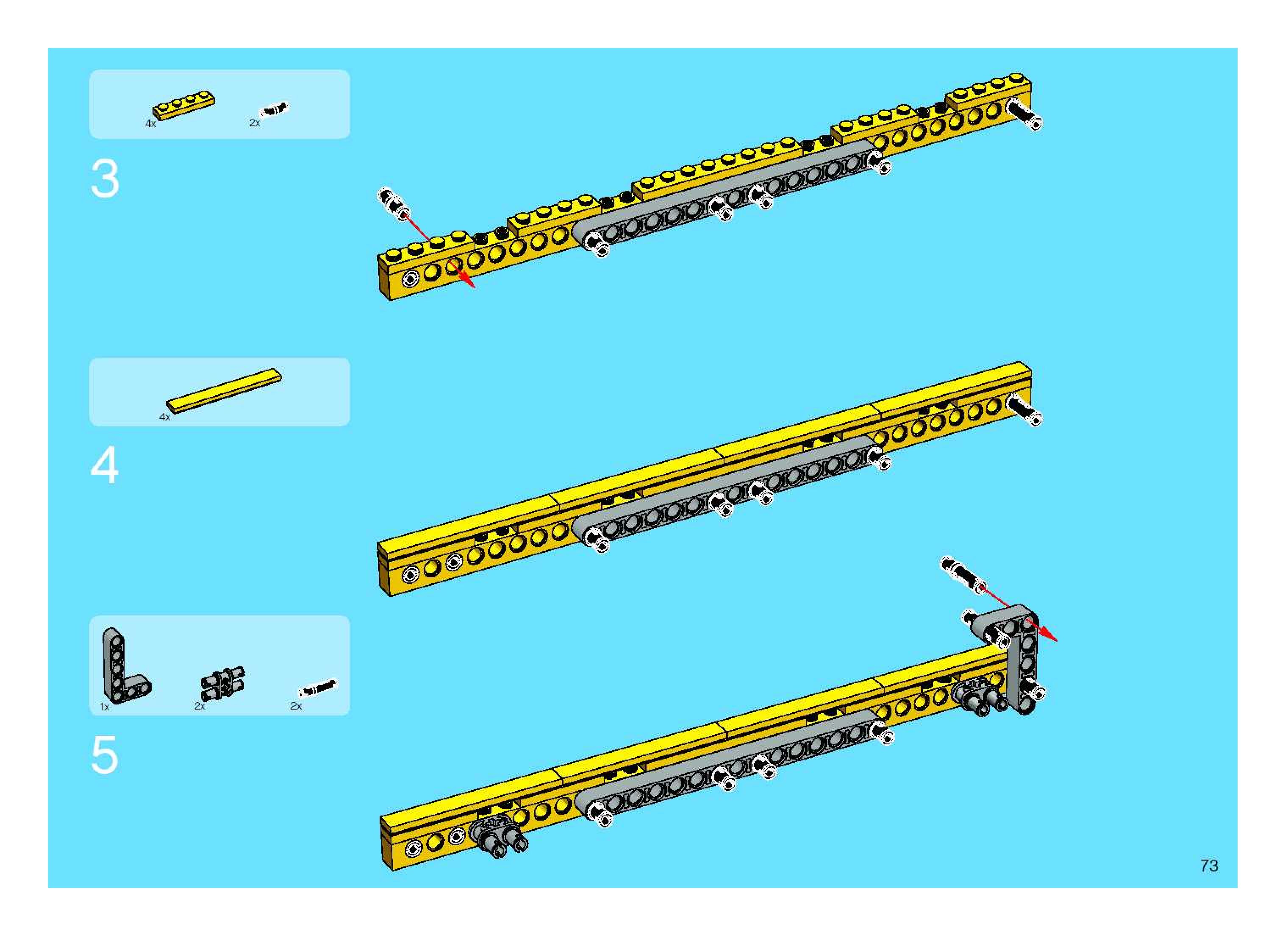 4x 2x

3

4x

4

1x 2x 2x

5

73