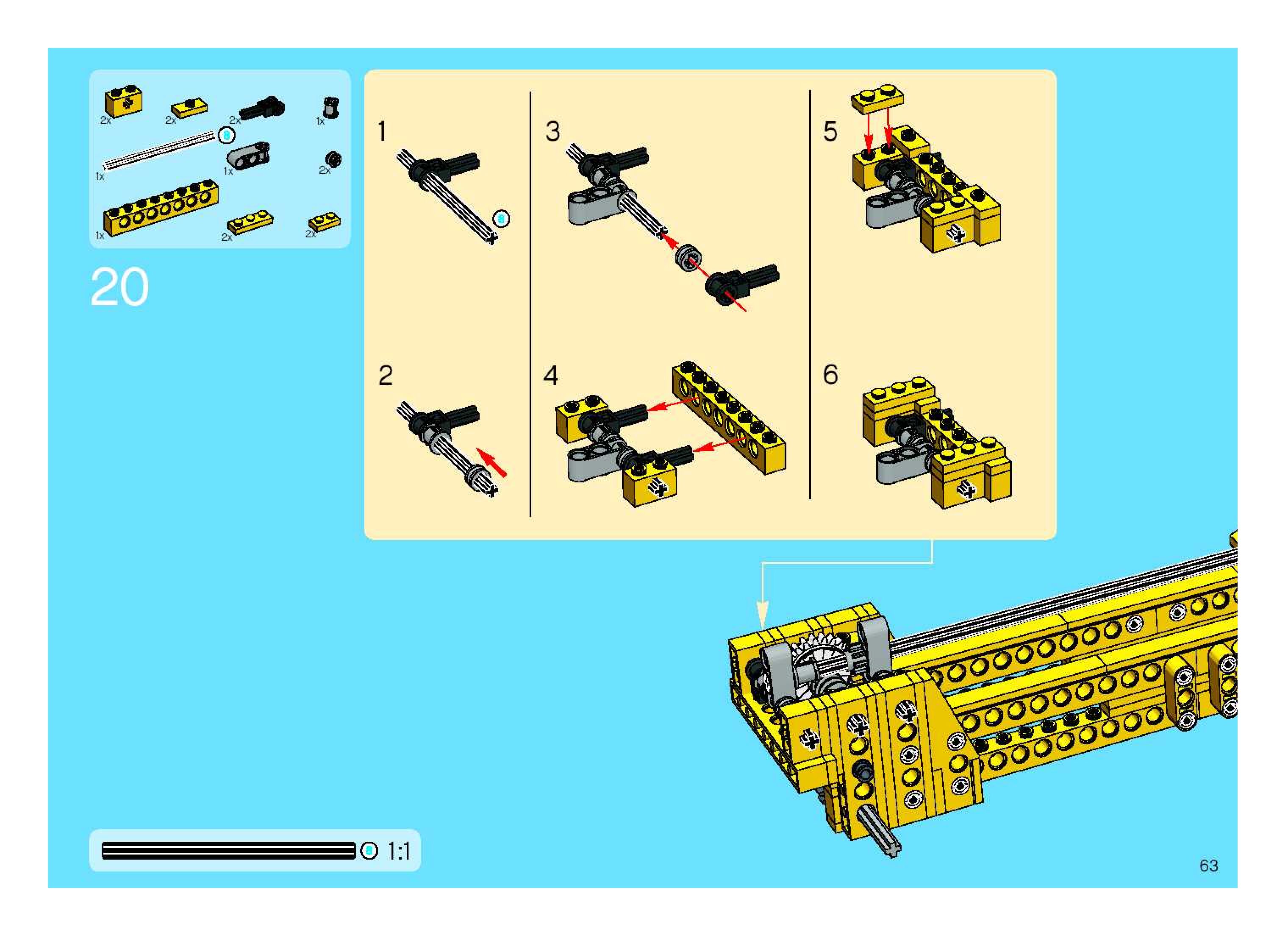 2x
2x
2x
1x
1x
1x
2x
1x
2x
2x

20

1
2
3
4
5
6

1:1

63