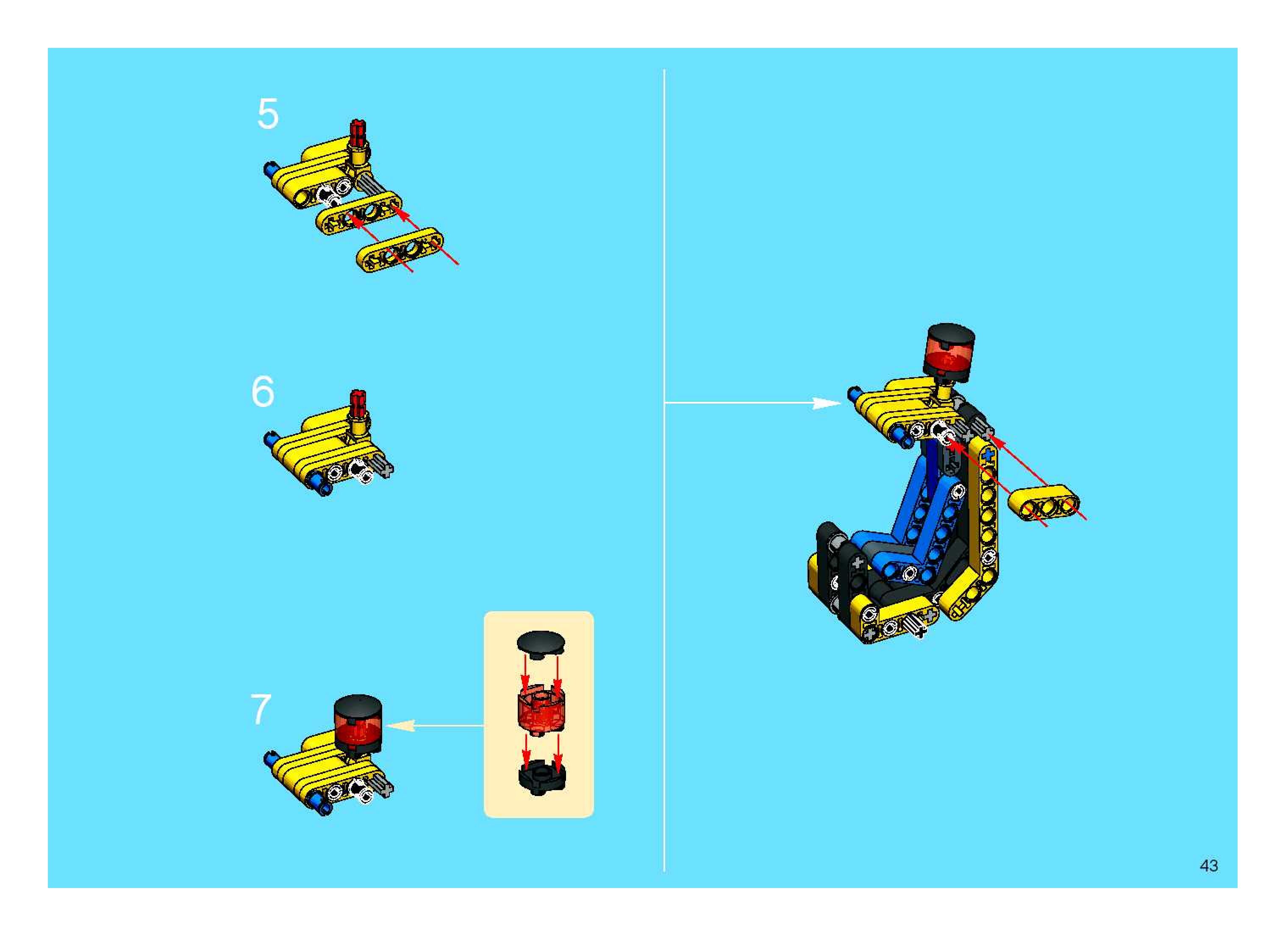 5

6

7

43