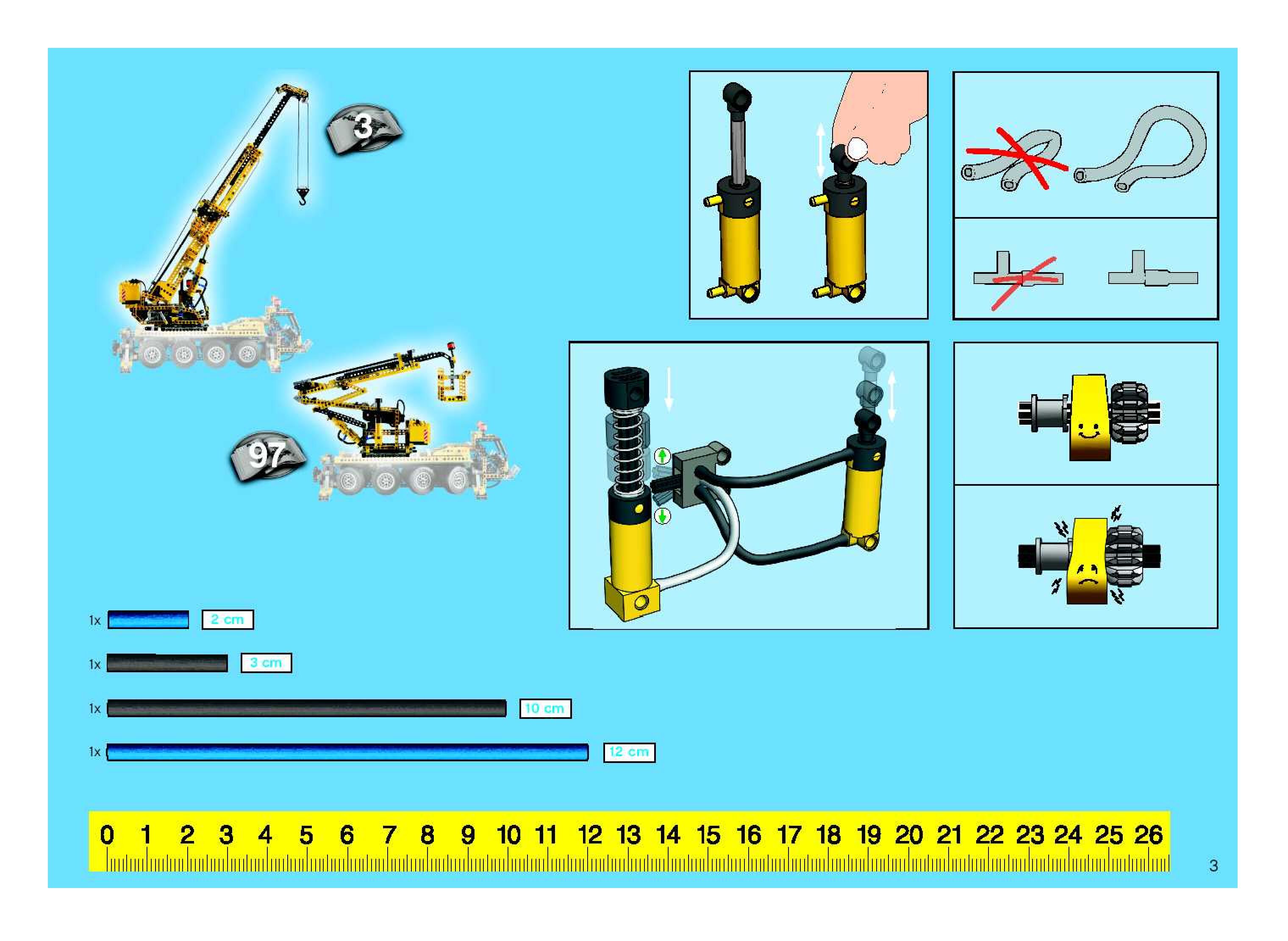 3

97

1x 2 cm

1x 3 cm

1x 10 cm

1x 12 cm

0 1 2 3 4 5 6 7 8 9 10 11 12 13 14 15 16 17 18 19 20 21 22 23 24 25 26

3