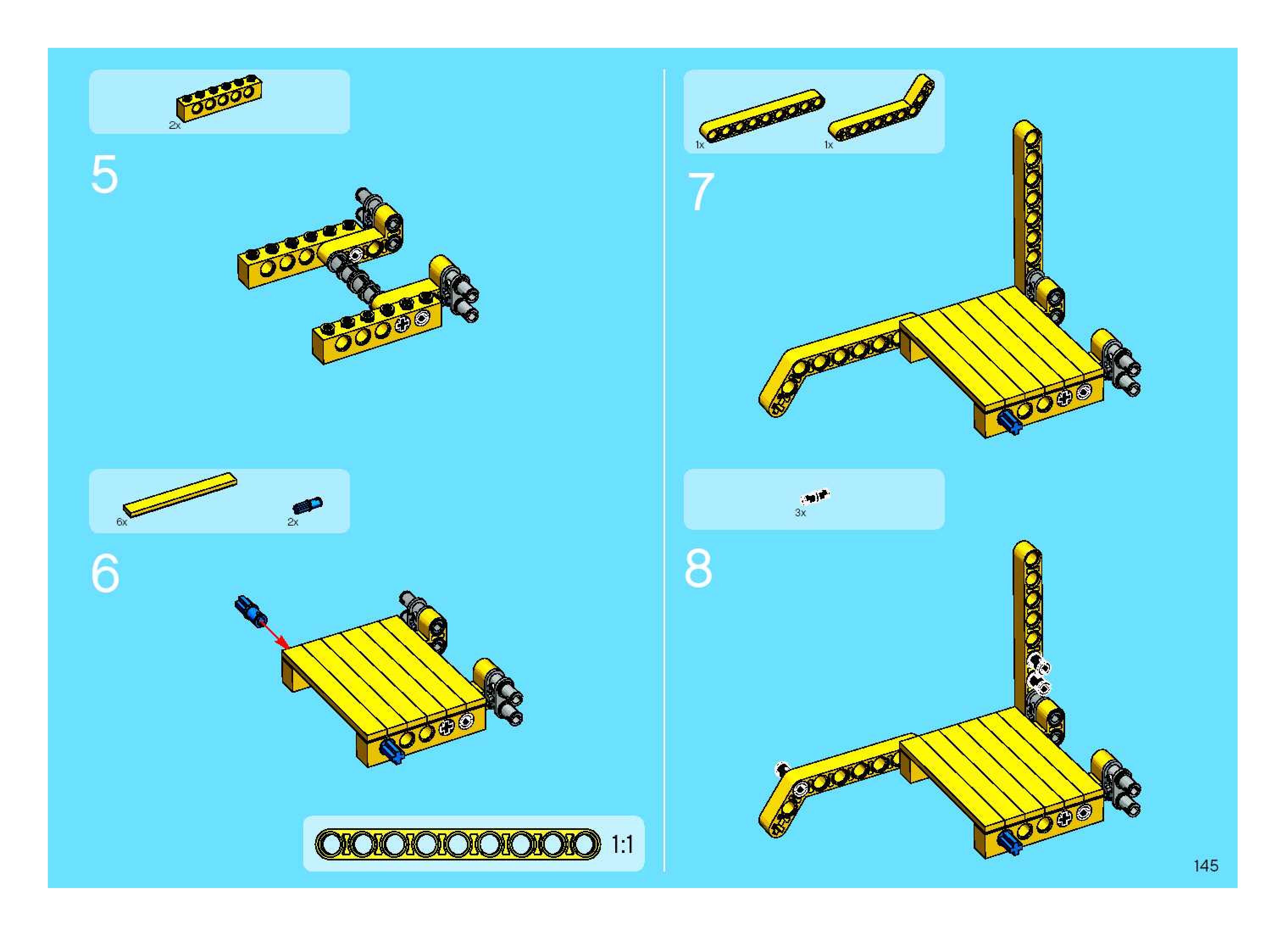 2x

5

6x

2x

6

1:1

1x

1x

7

3x

8

145