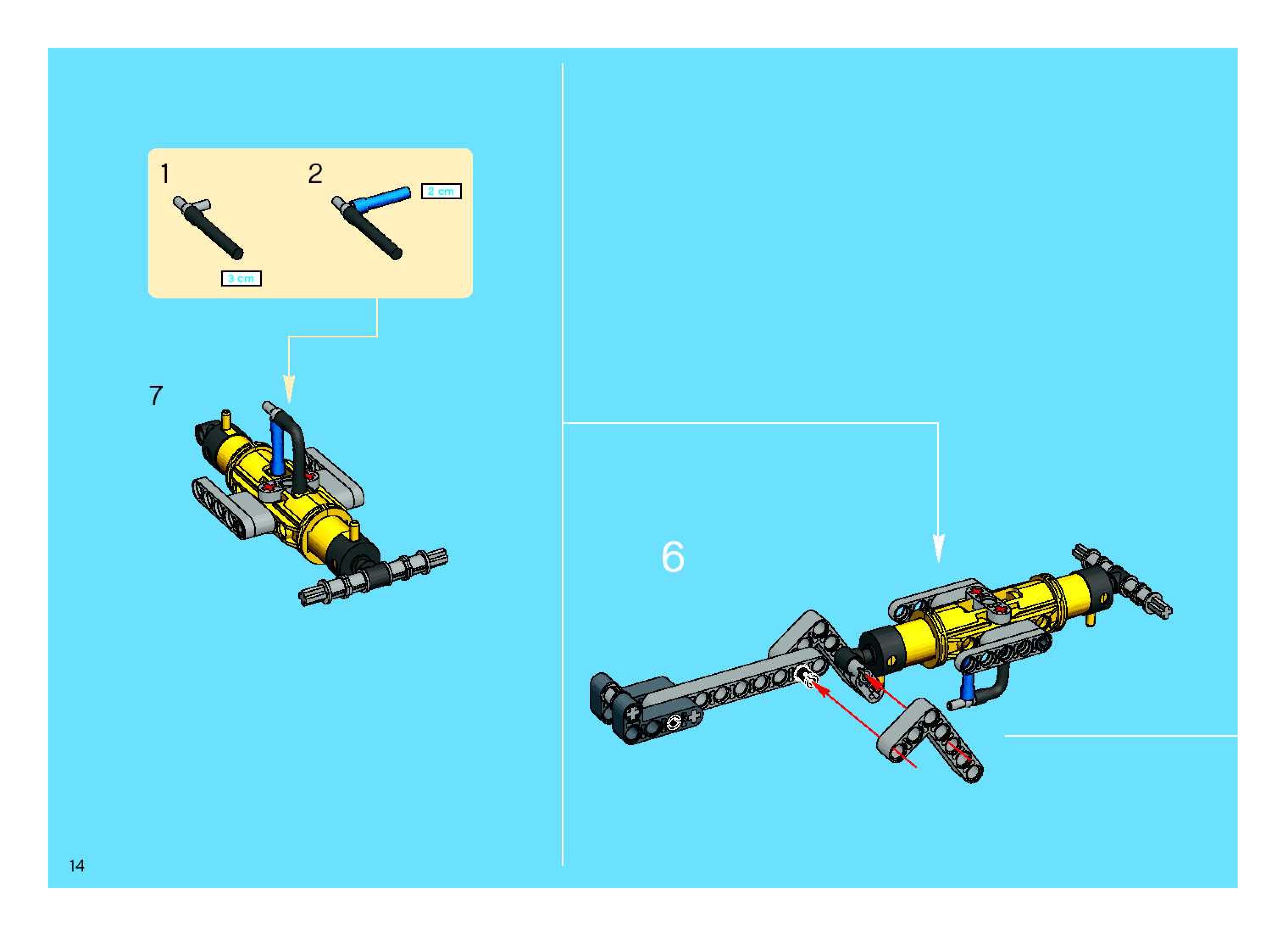 1

3 cm

2

2 cm

7

6

14