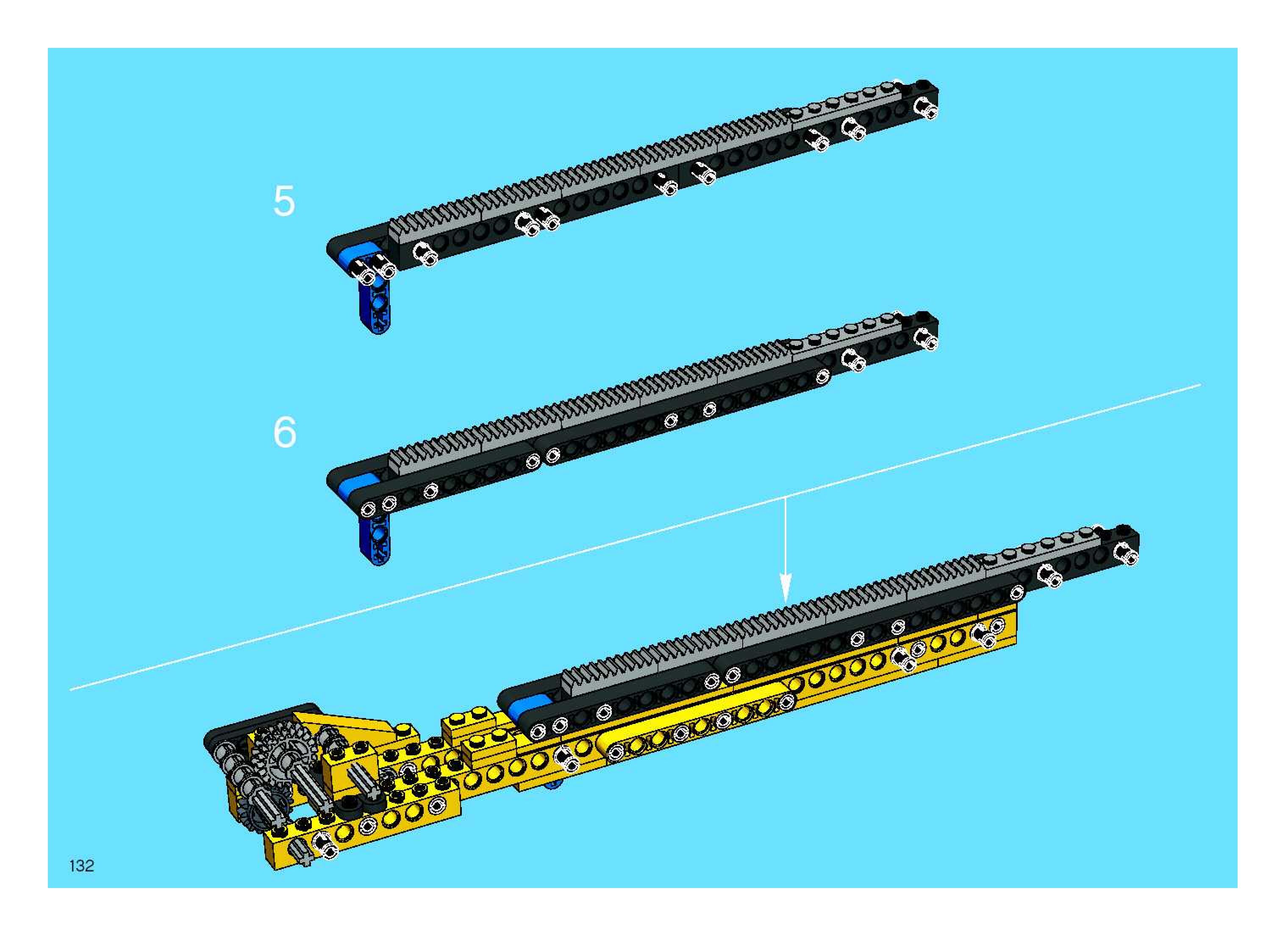 5

6

132