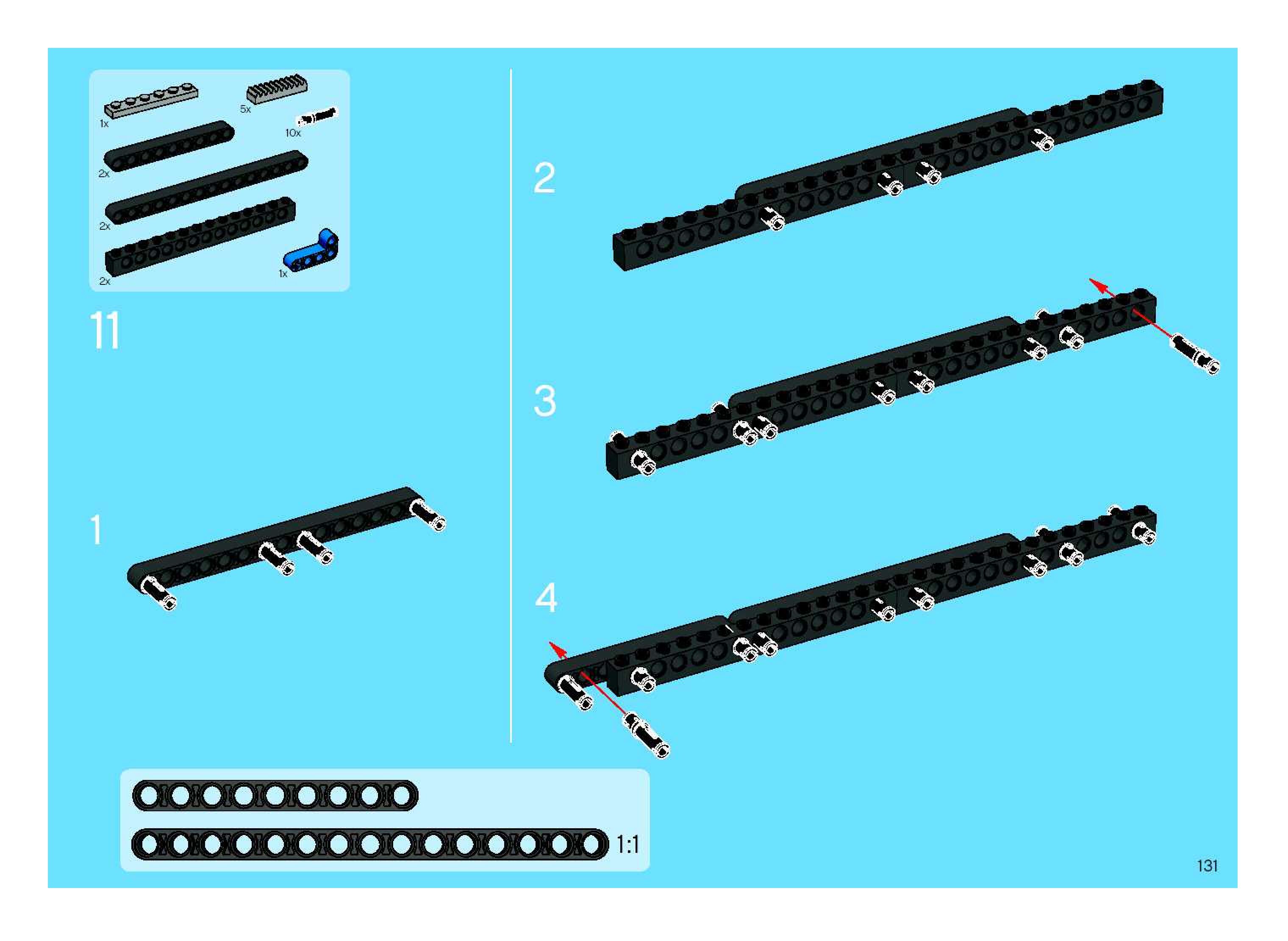 1x
5x
10x
2x
2x
2x
1x

11

1

2

3

4

1:1

131