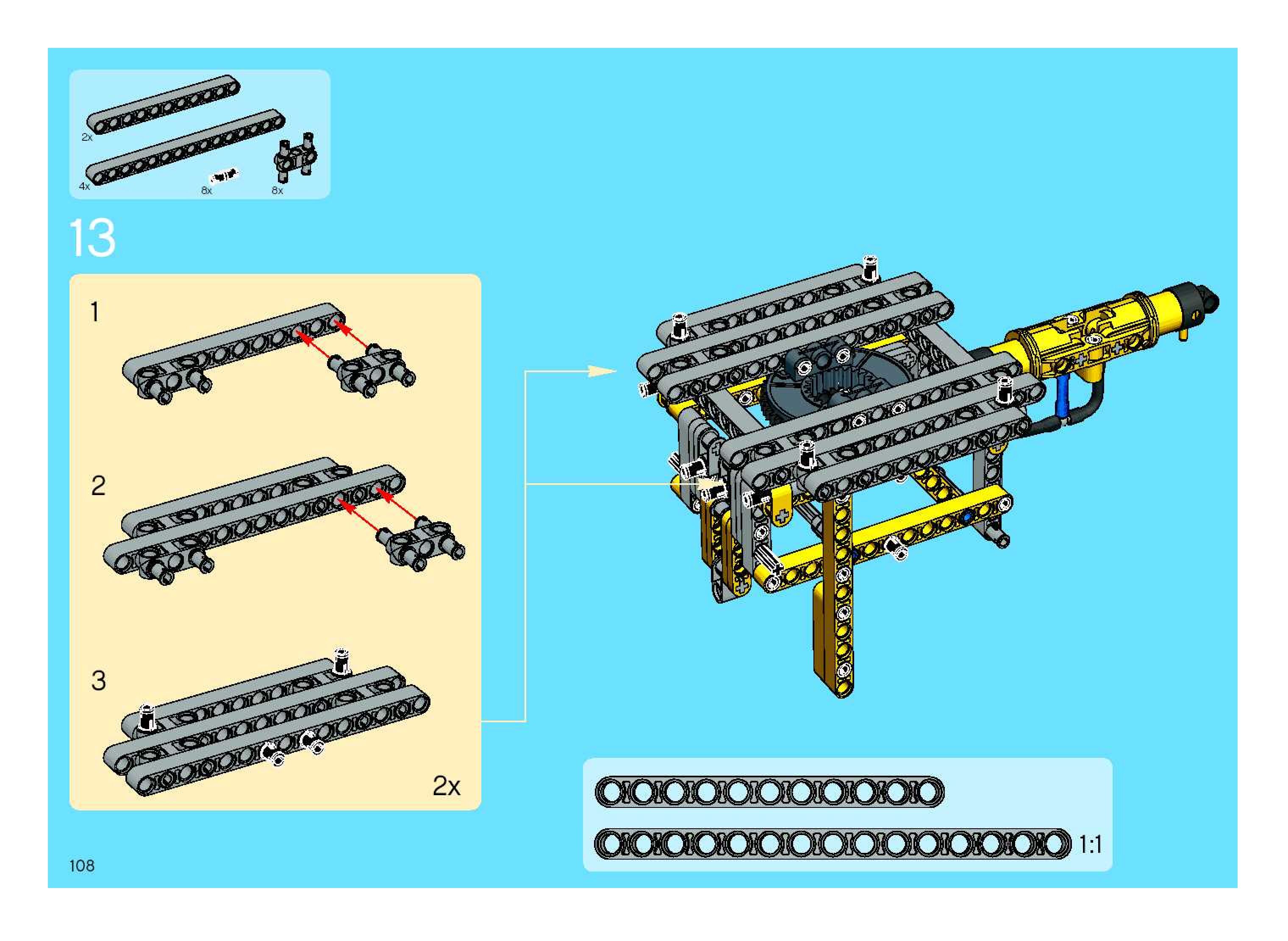 2x
4x
8x
8x

13

1

2

3

2x

1:1

108