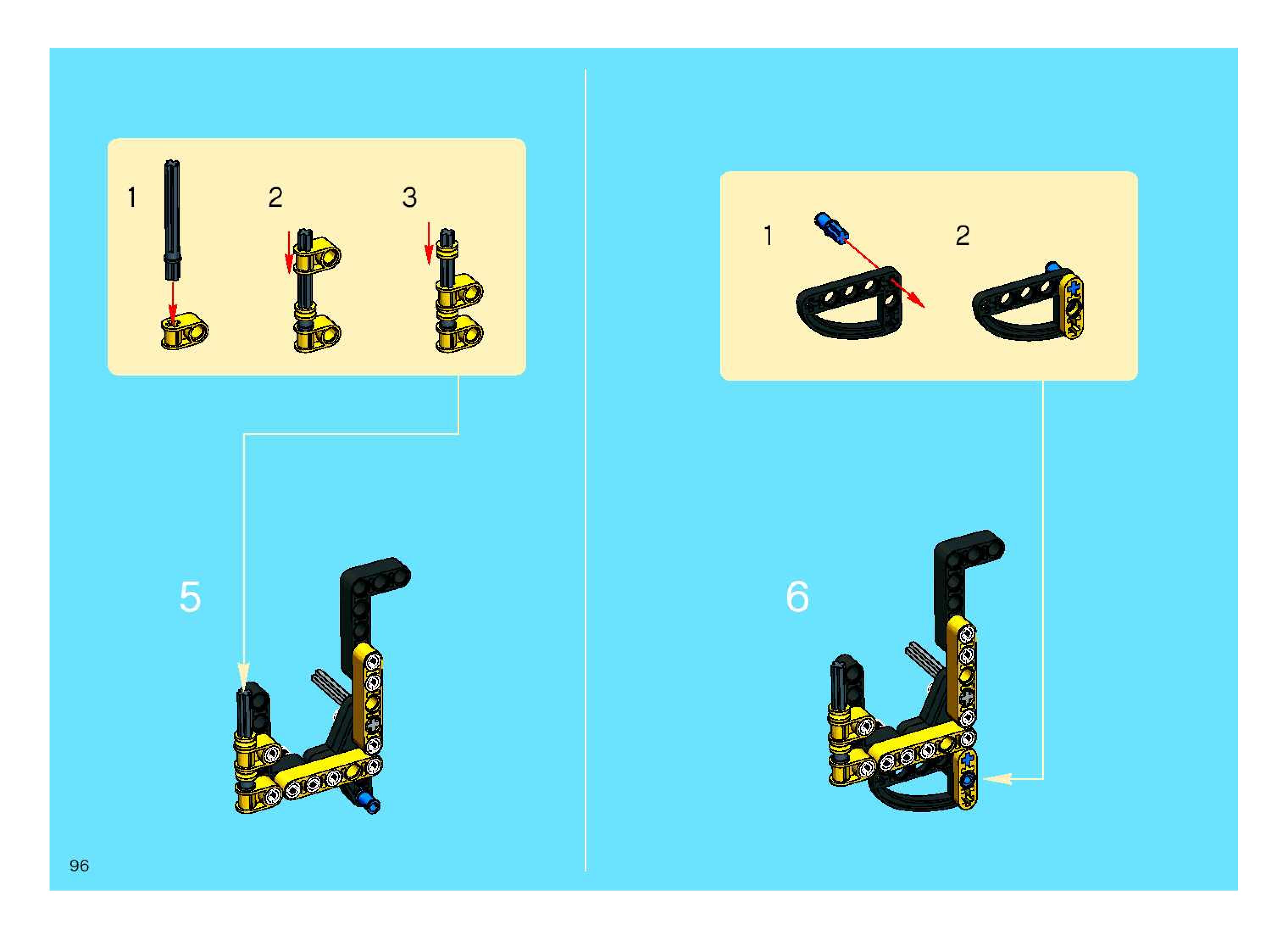 1 2 3

5

1 2

6

96