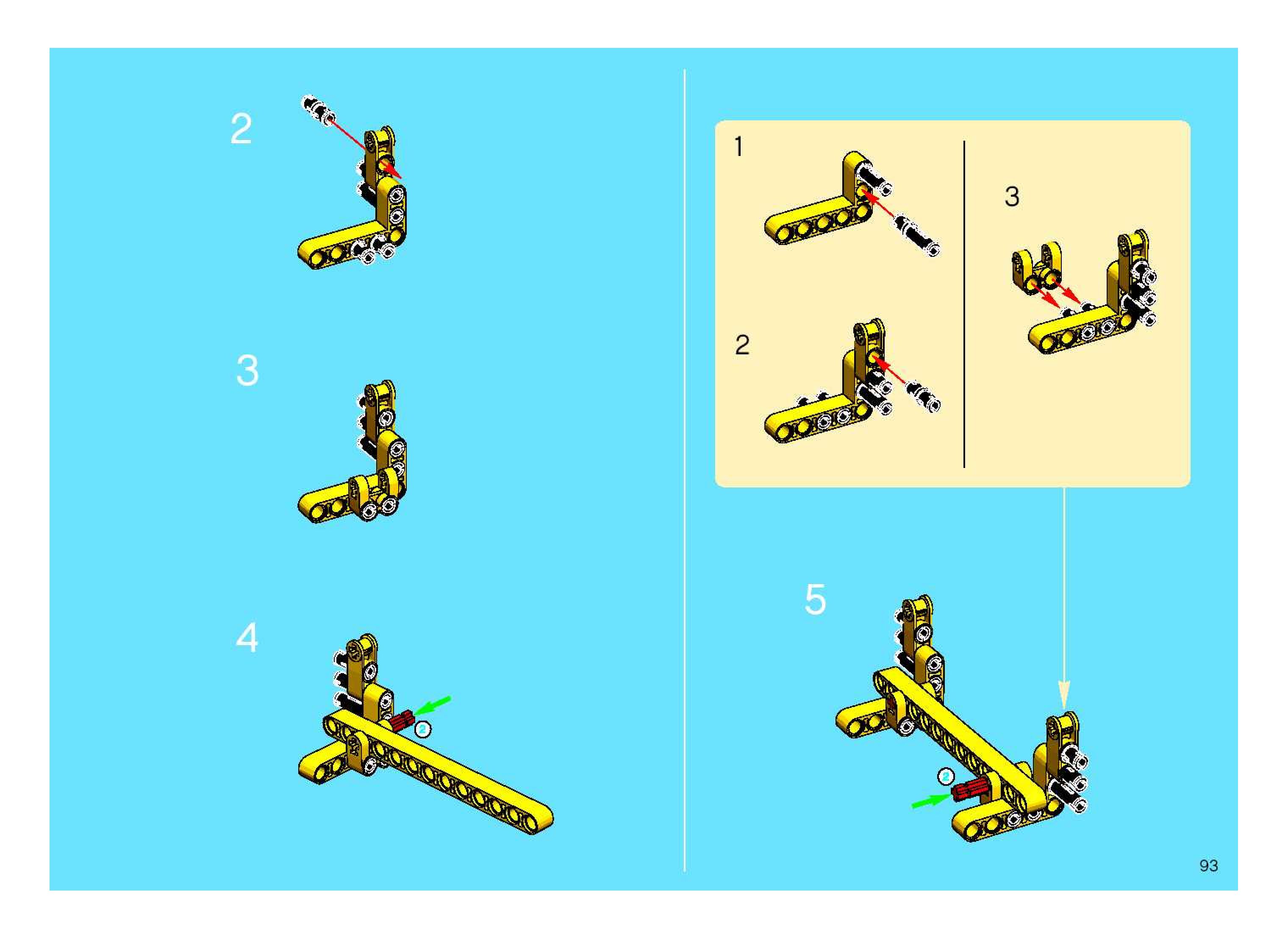 2

3

4

1

2

3

5

93