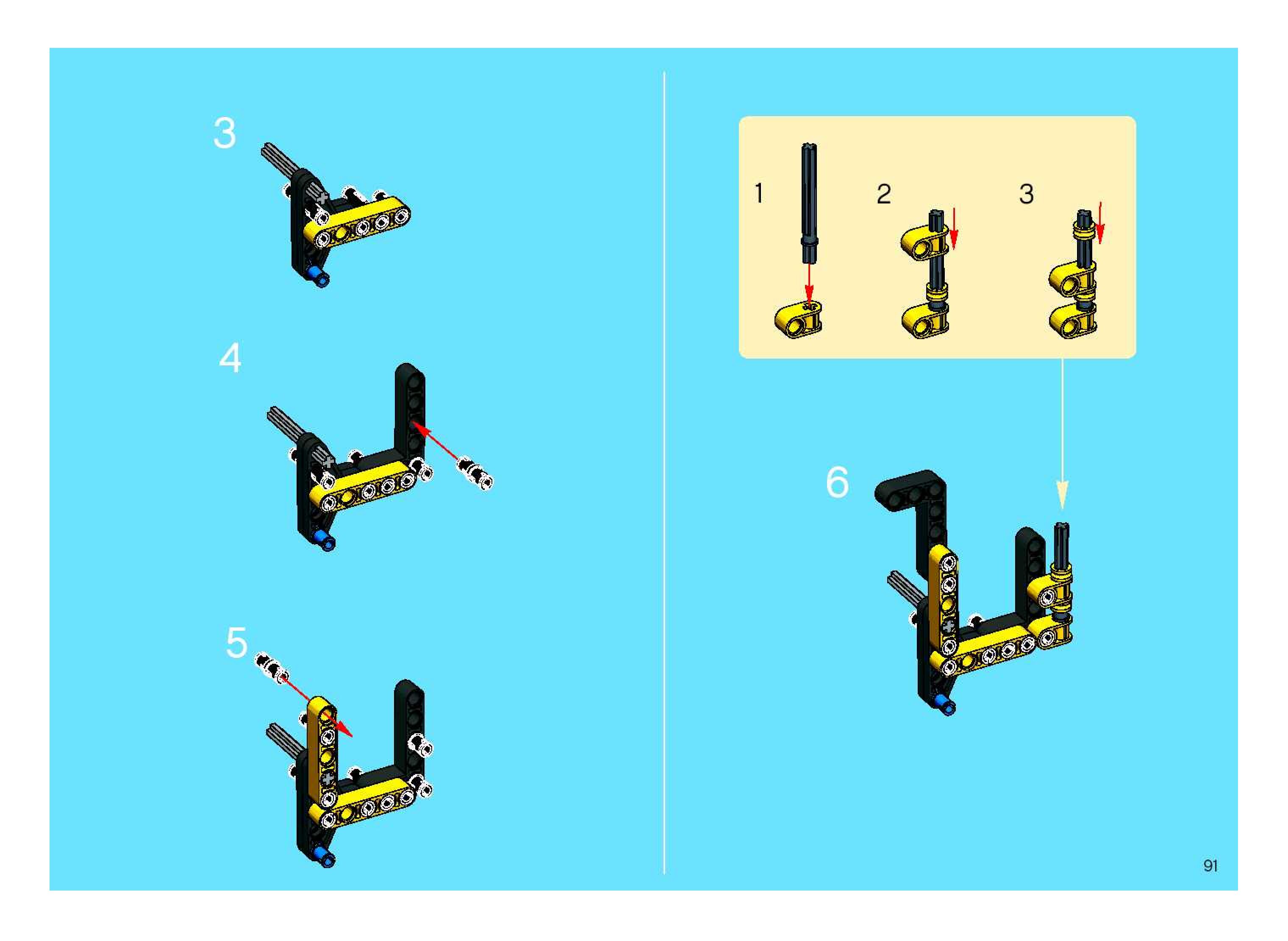 3

4

5

1

2

3

6

91