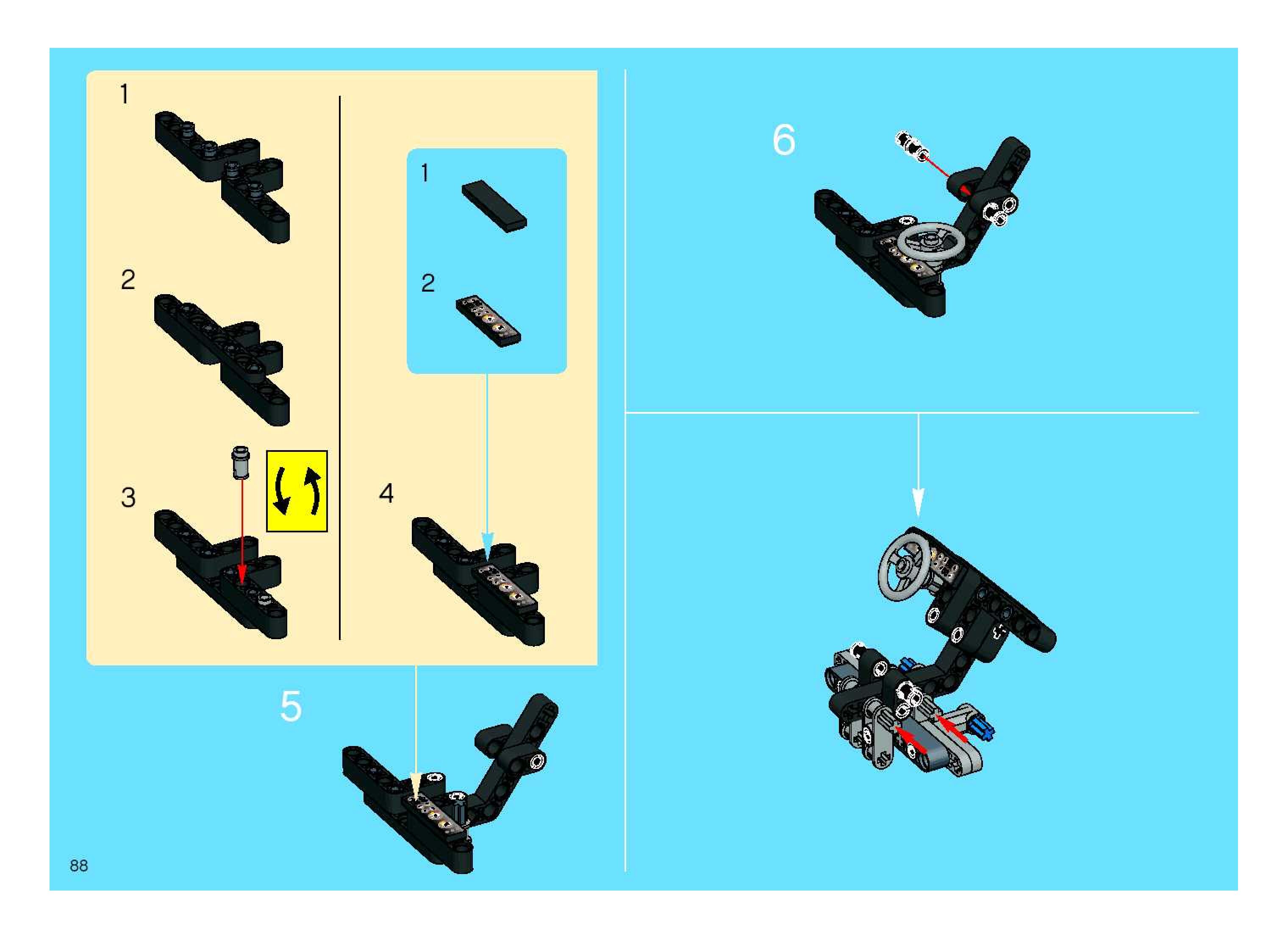 1

2

3

1

2

4

5

6

88