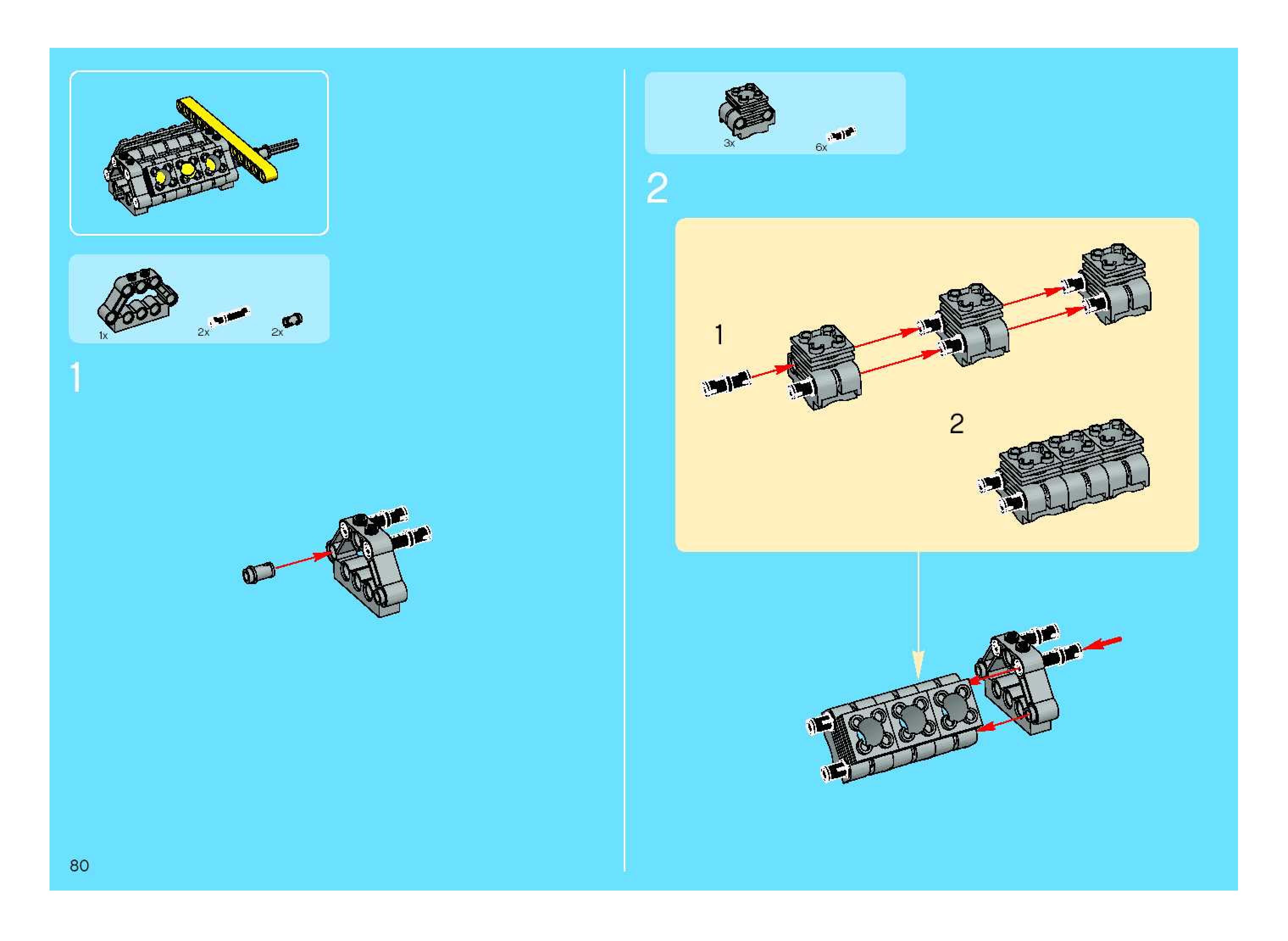 1x
2x
2x

1

3x
6x

2

1

2

80