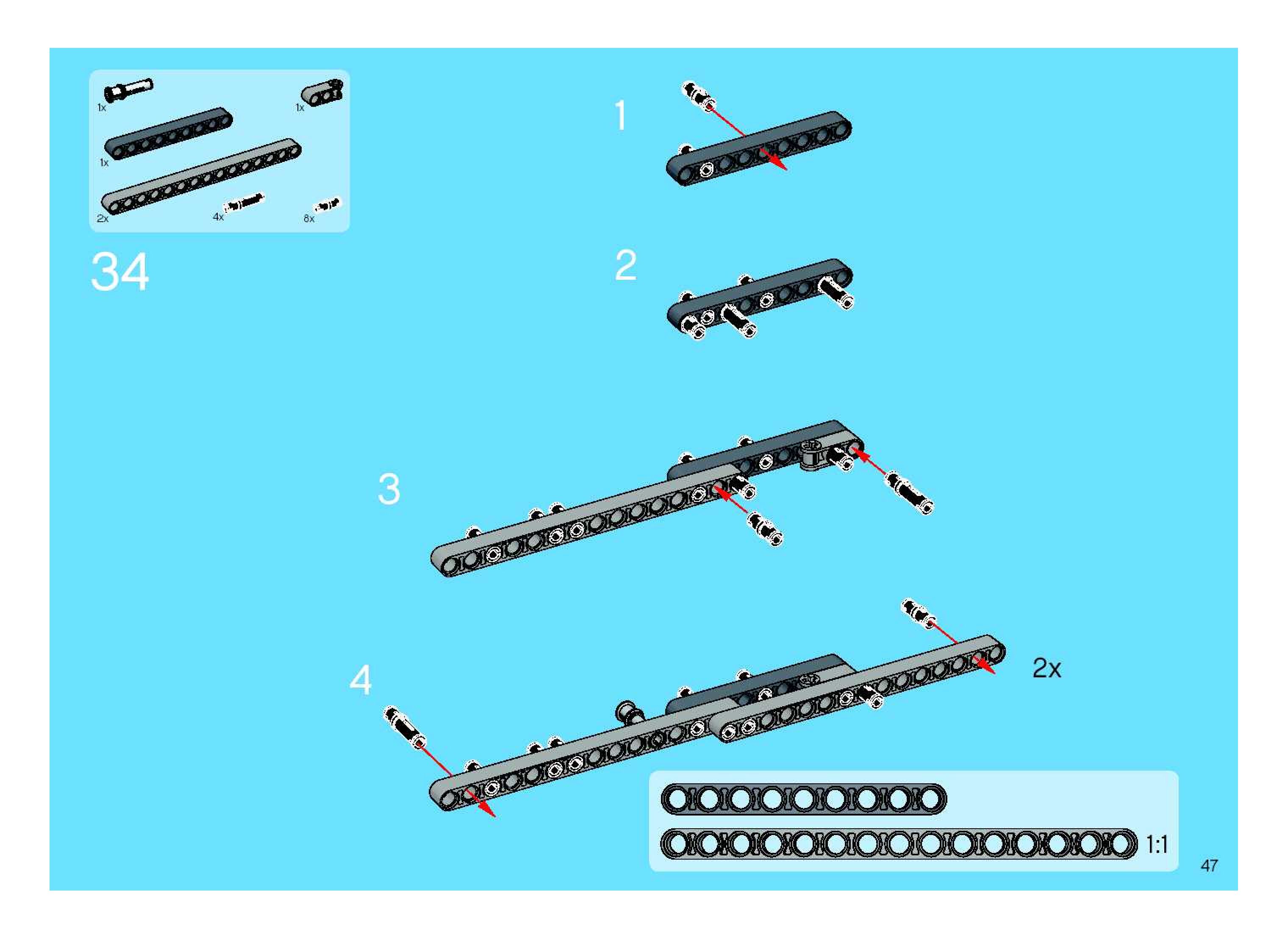 1x 1x
1x
2x 4x 8x

34

1

2

3

4

2x

1:1

47