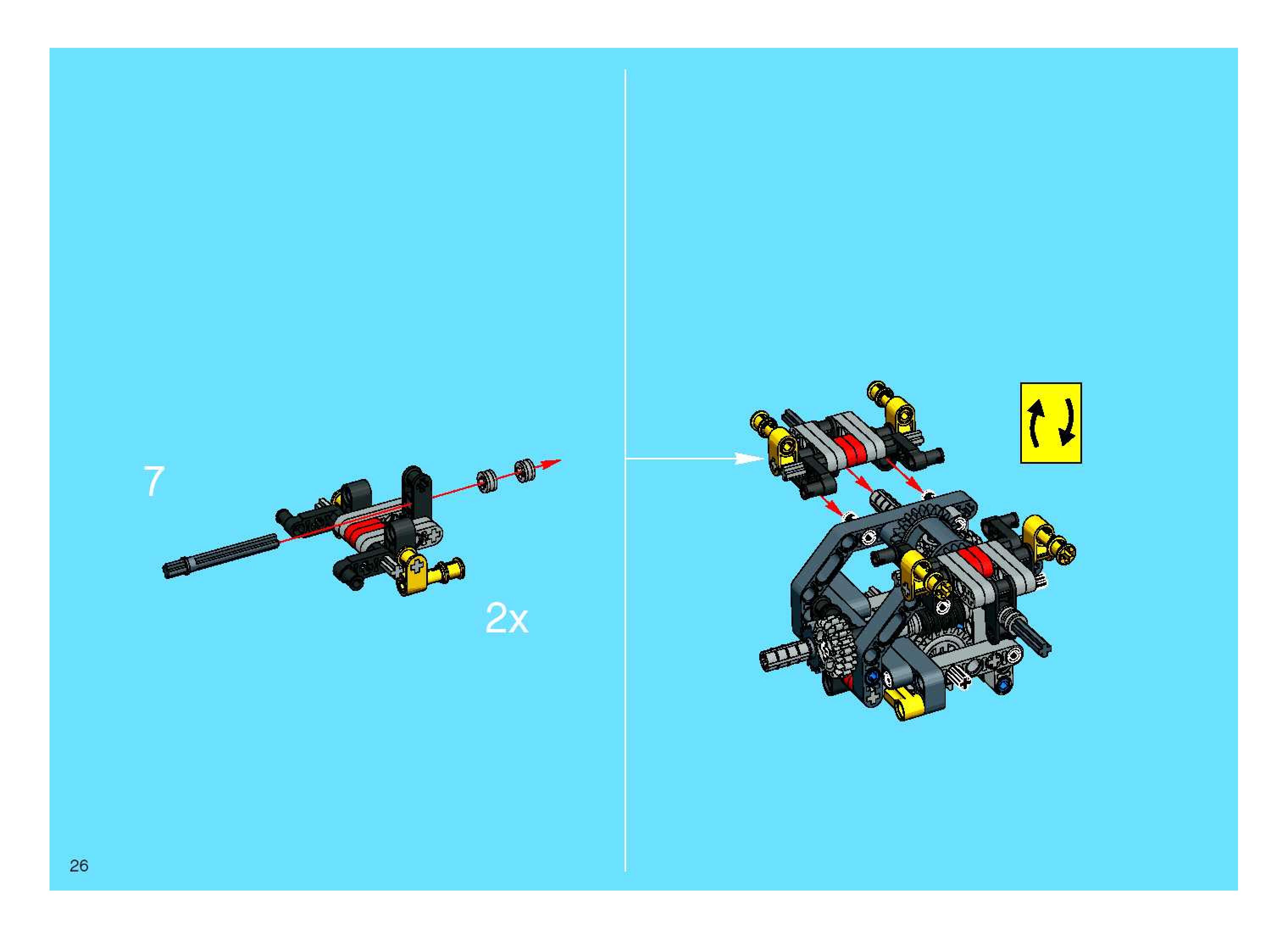 7

2x

26