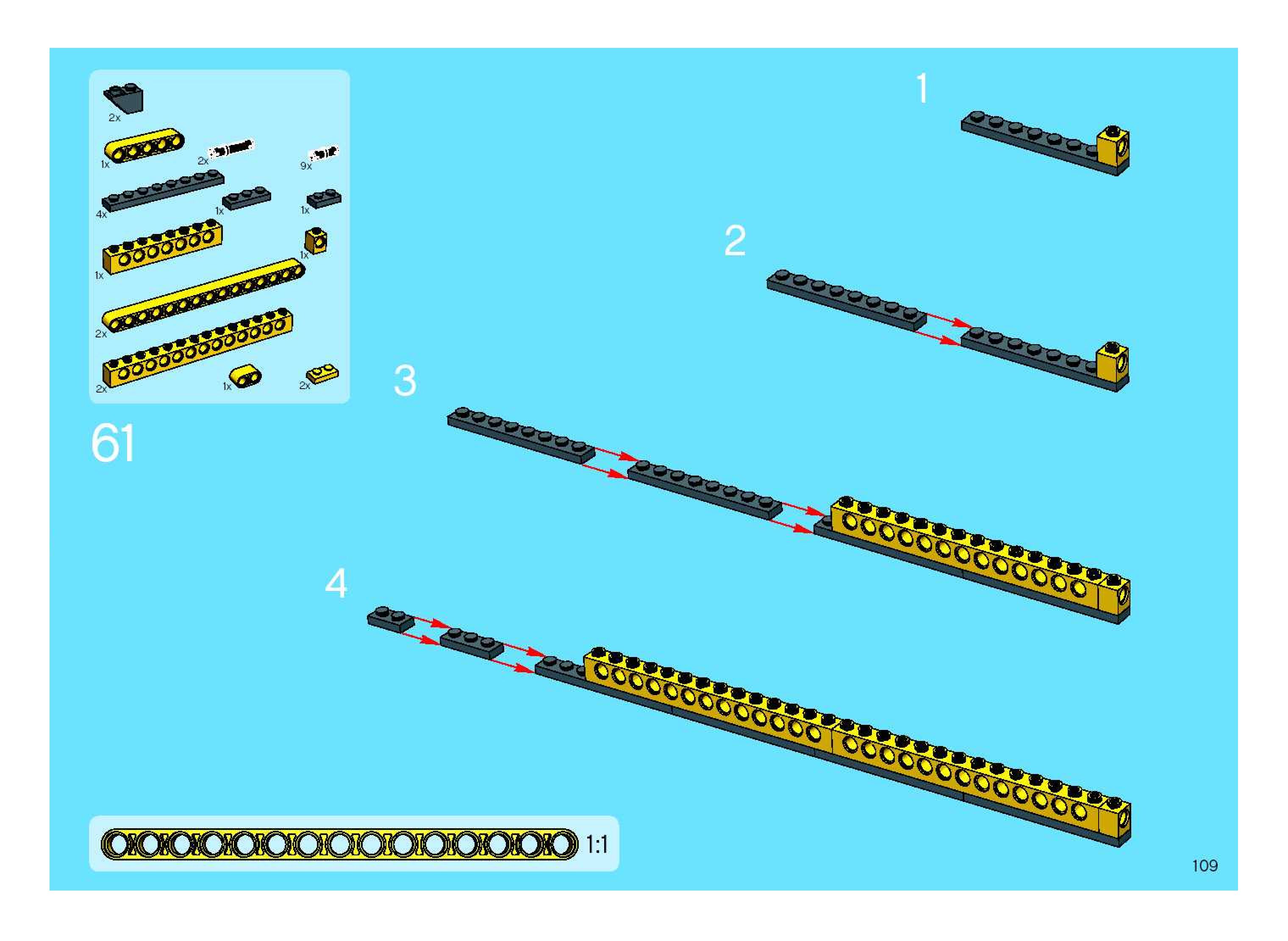 2x
1x
2x
9x
4x
1x
1x
1x
1x
2x
2x
1x
2x

61

1

2

3

4

1:1

109