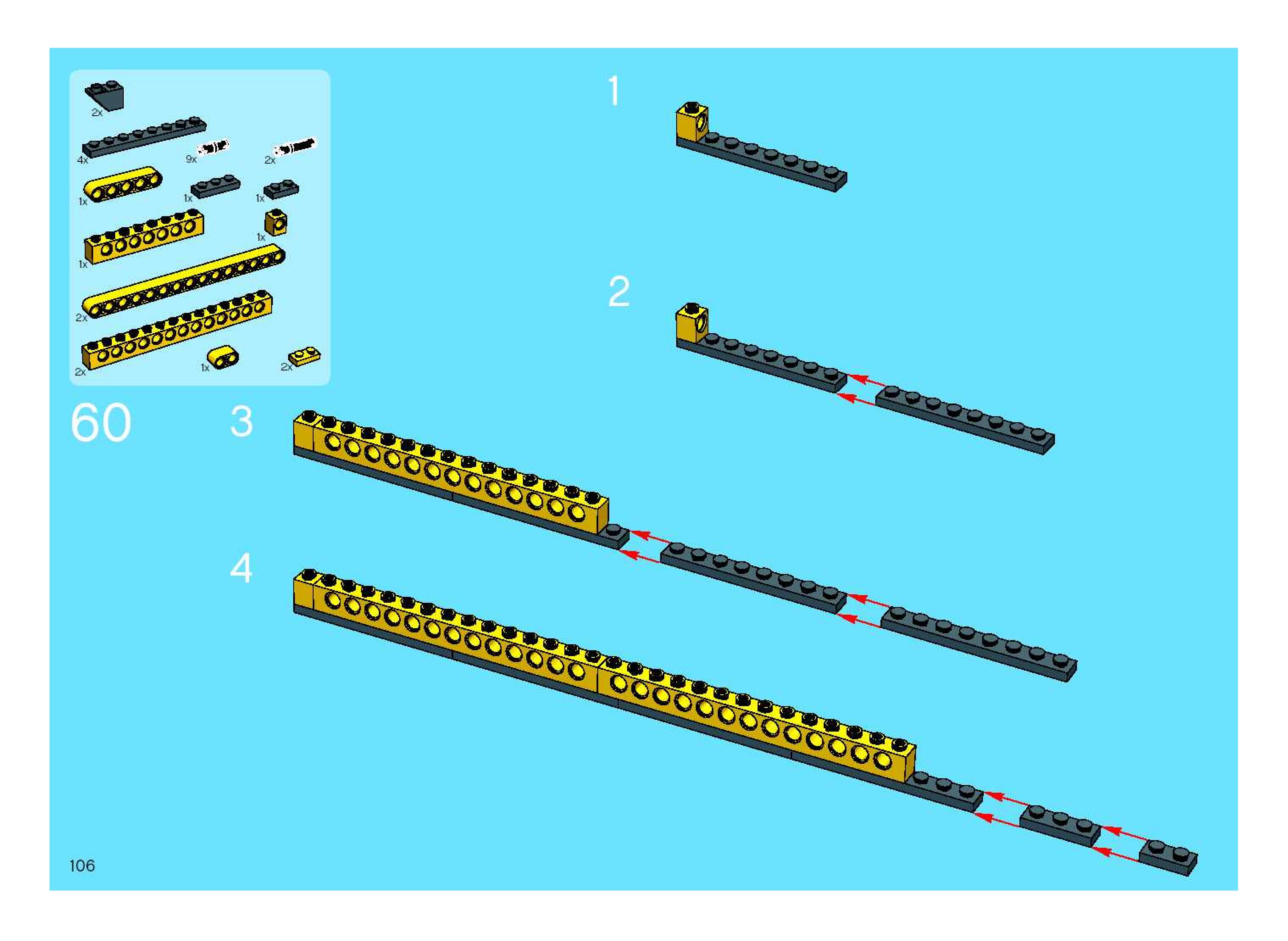 2x

4x

9x

2x

1x

1x

1x

1x

1x

2x

2x

1x

2x

60

1

2

3

4

106