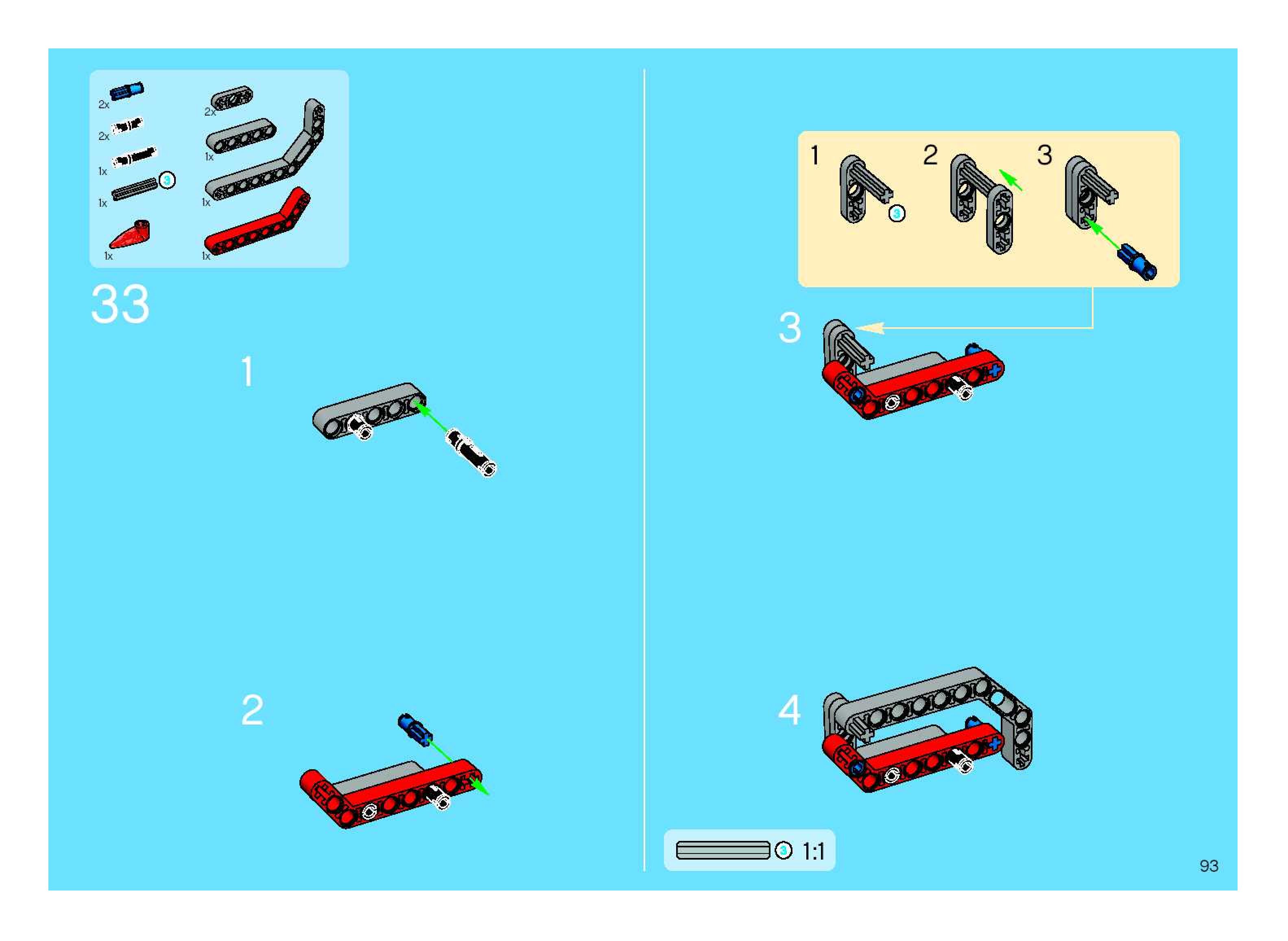 2x
2x
1x
1x 3
1x
2x
1x
1x
1x

33

1

2

1 3
2
3

3

4

3 1:1

93