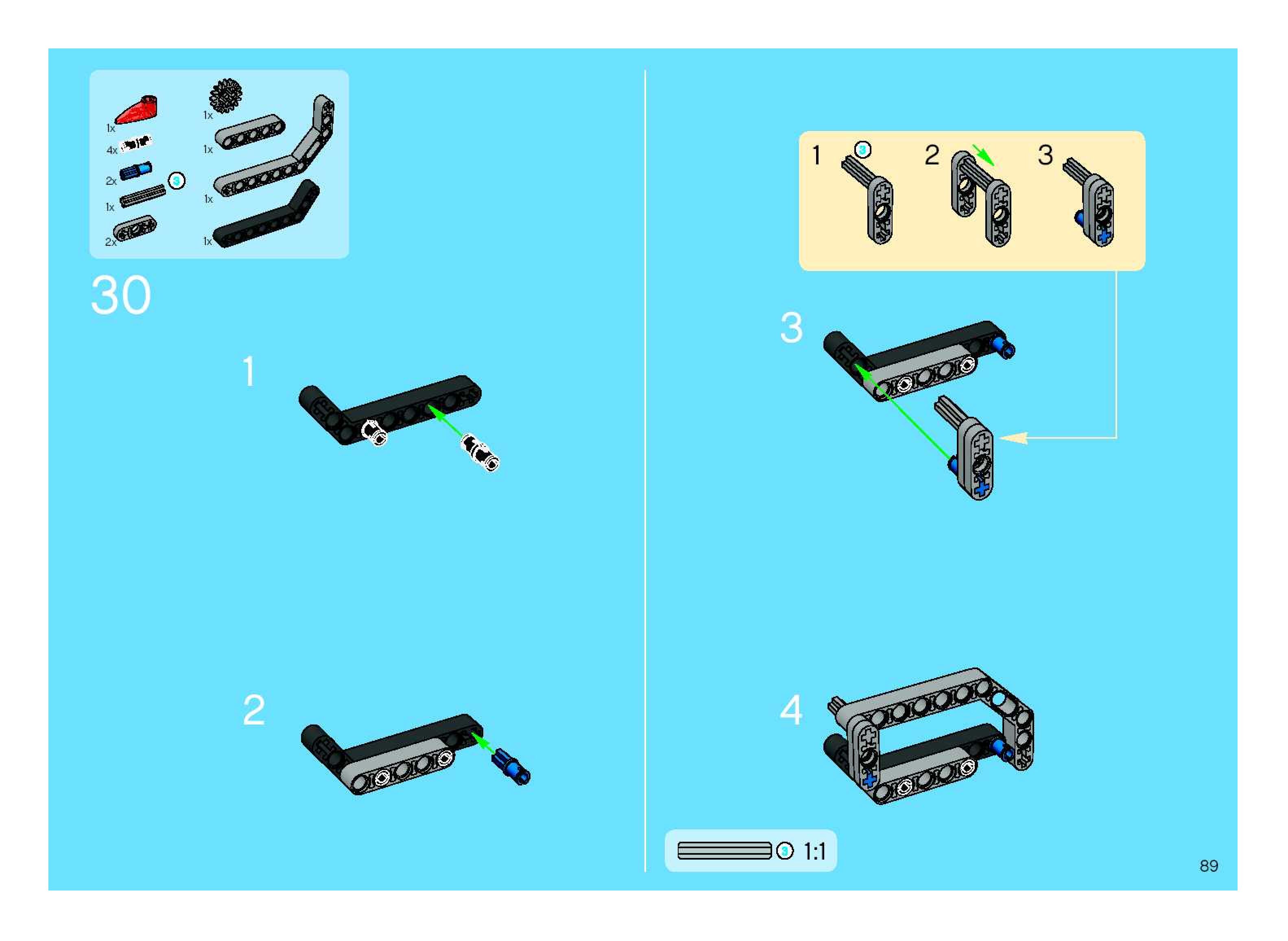 1x
4x
2x
3
1x
2x
1x
1x
1x
1x

30

1

2

1
3
2
3

3

4

3
1:1

89