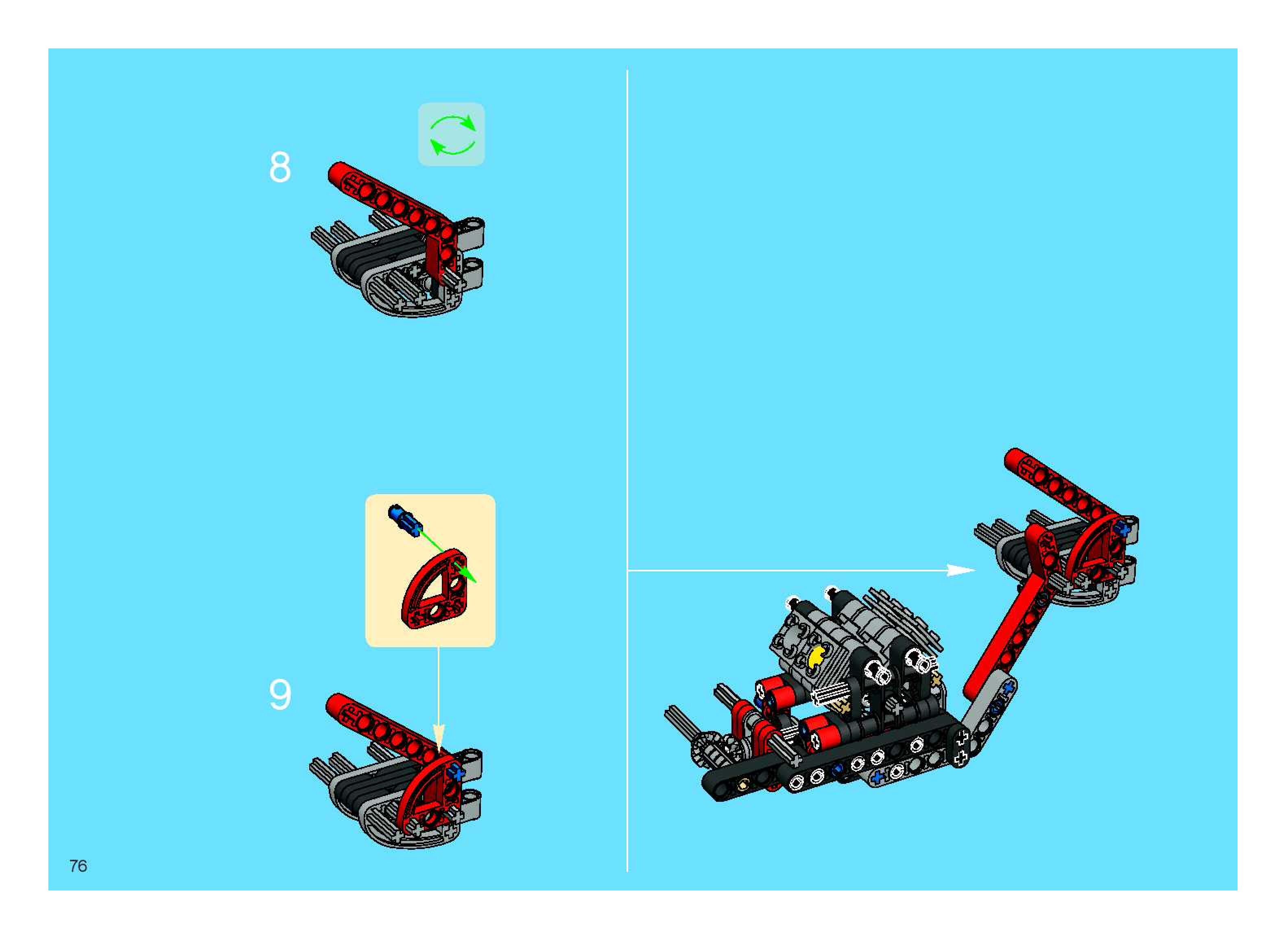 8

9

76