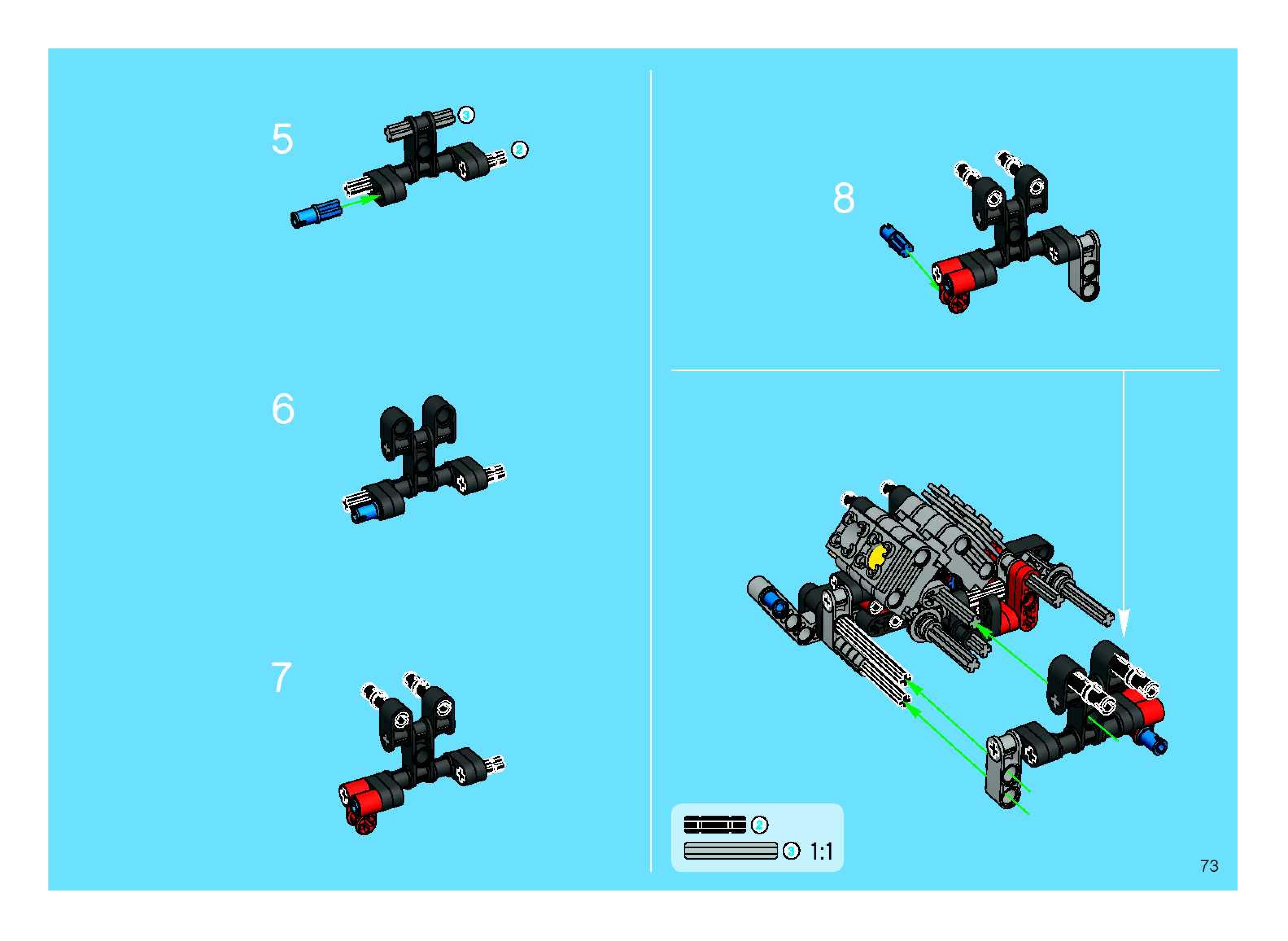 5

3

2

6

7

8

2

3 1:1

73