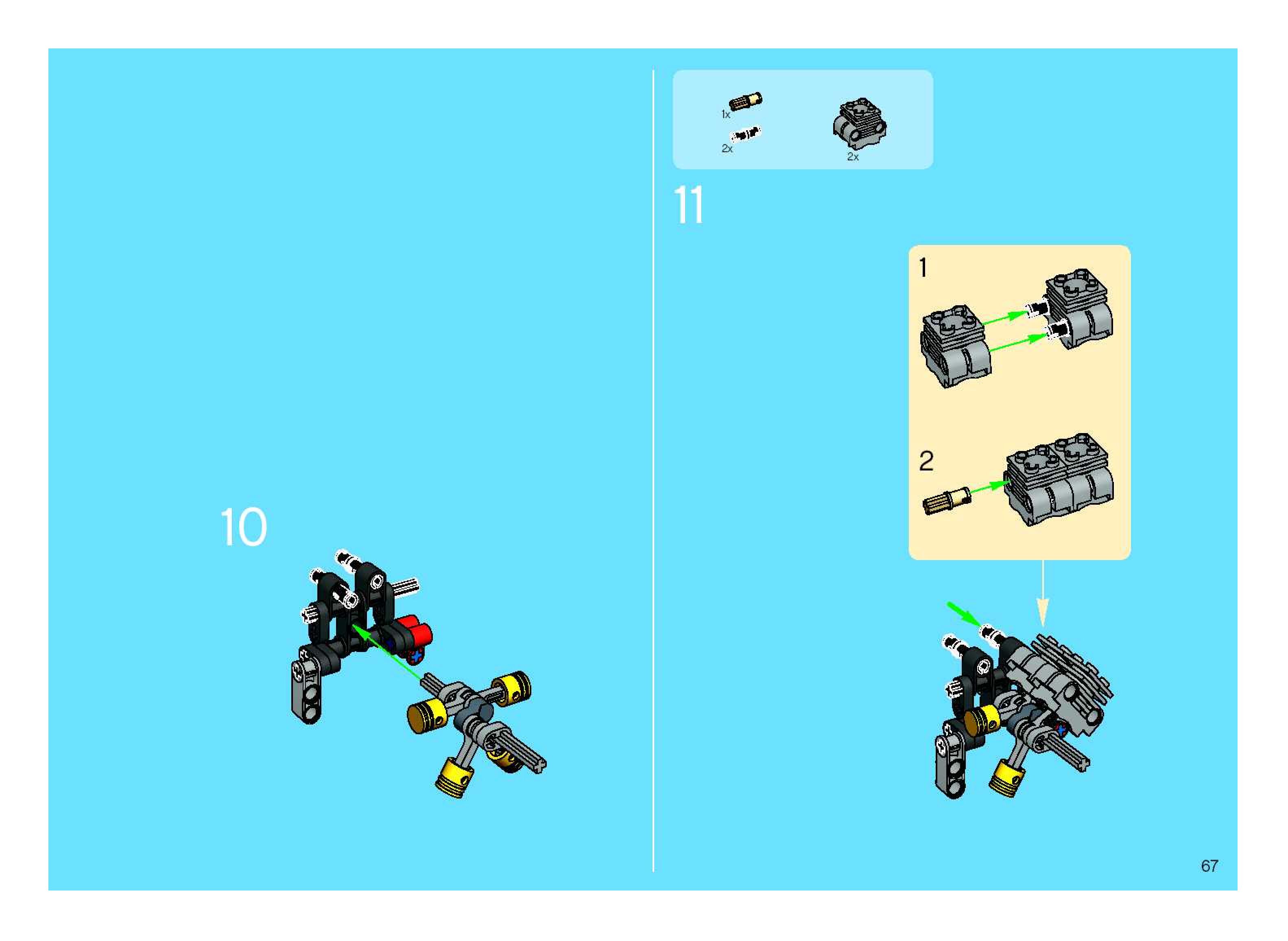 10

1x

2x

2x

11

1

2

67