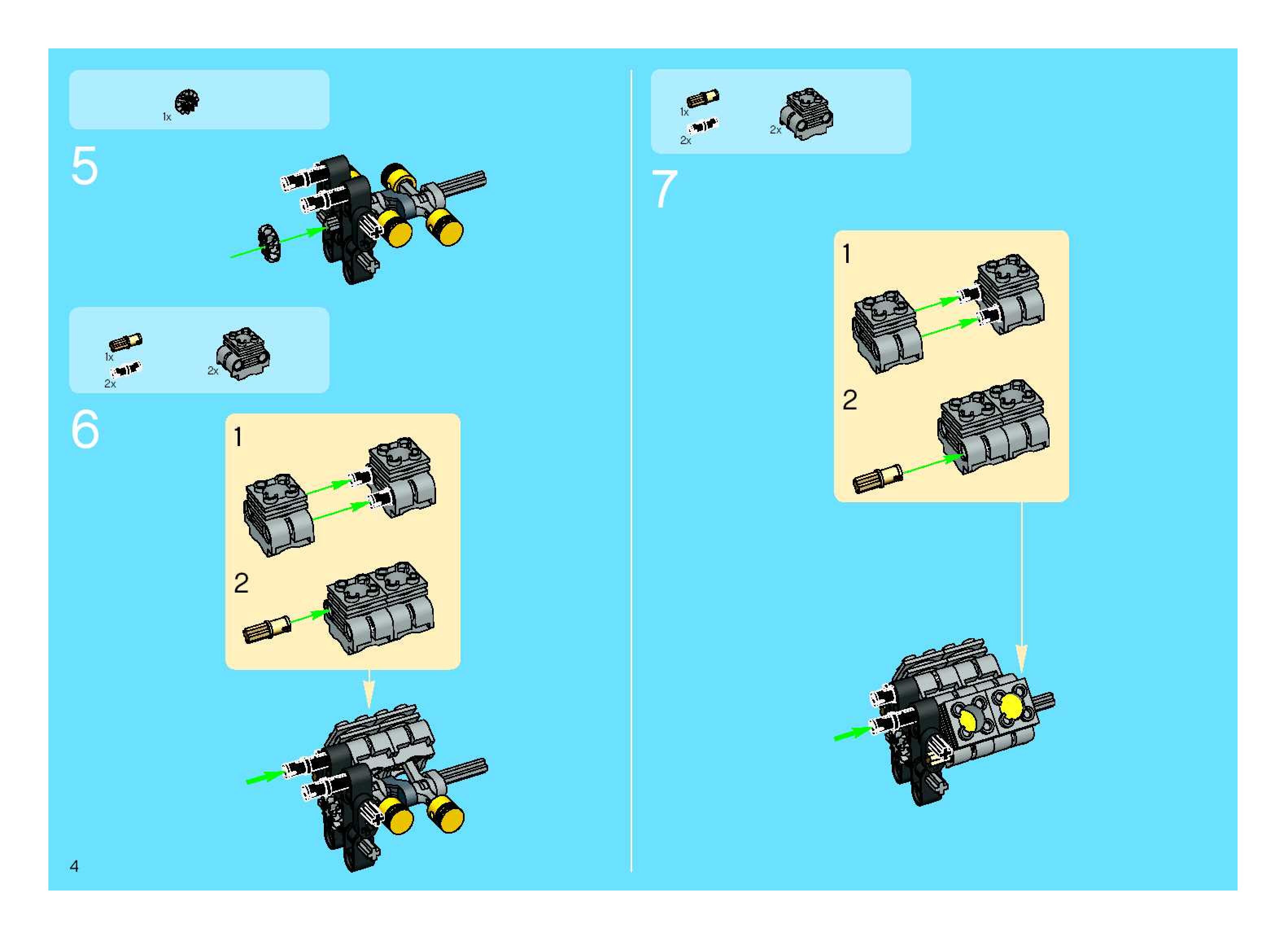 1x

5

1x
2x
2x

6

1

2

4

1x
2x
2x

7

1

2