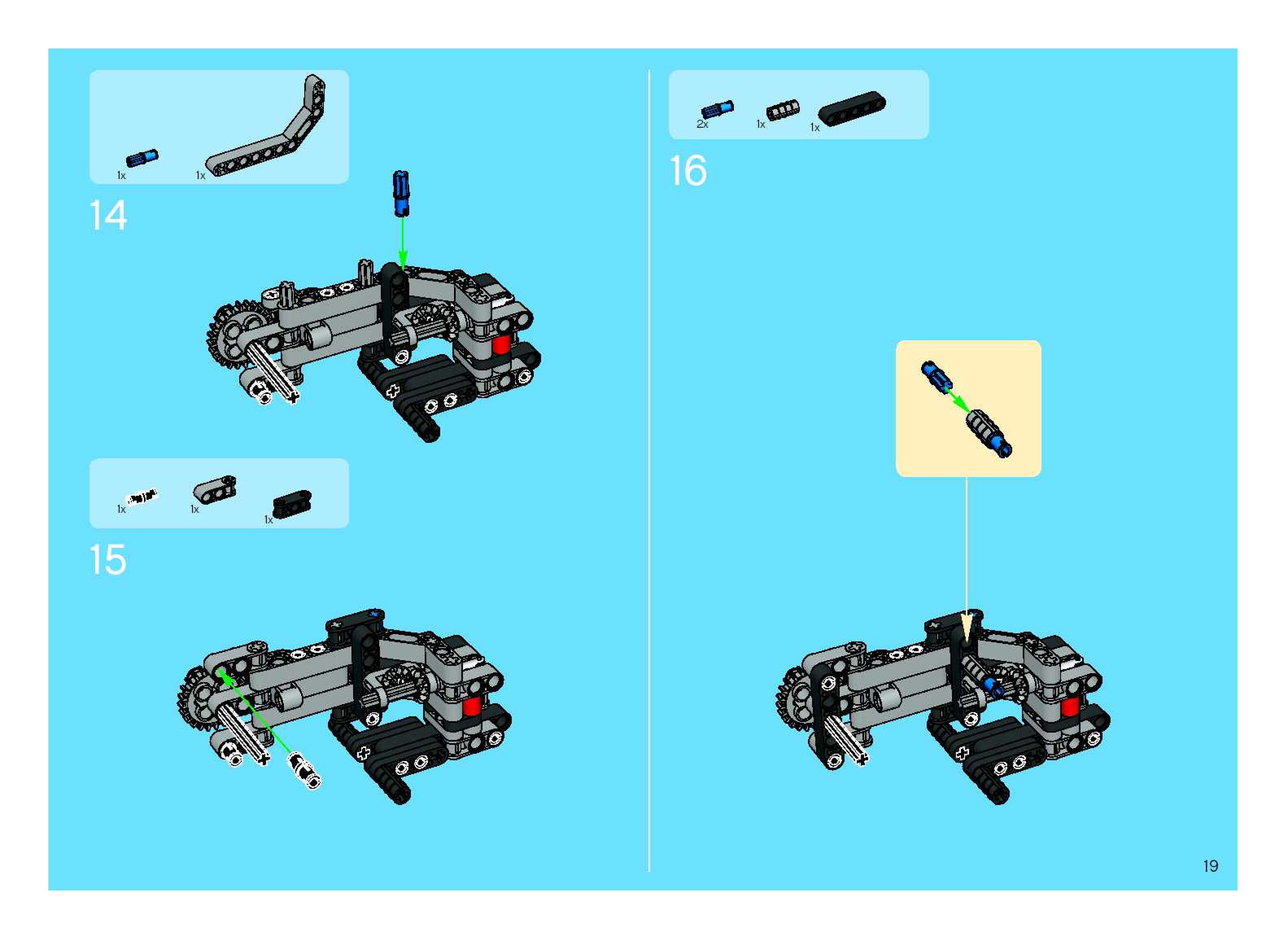 1x 1x

14

1x 1x 1x

15

2x 1x 1x

16

19