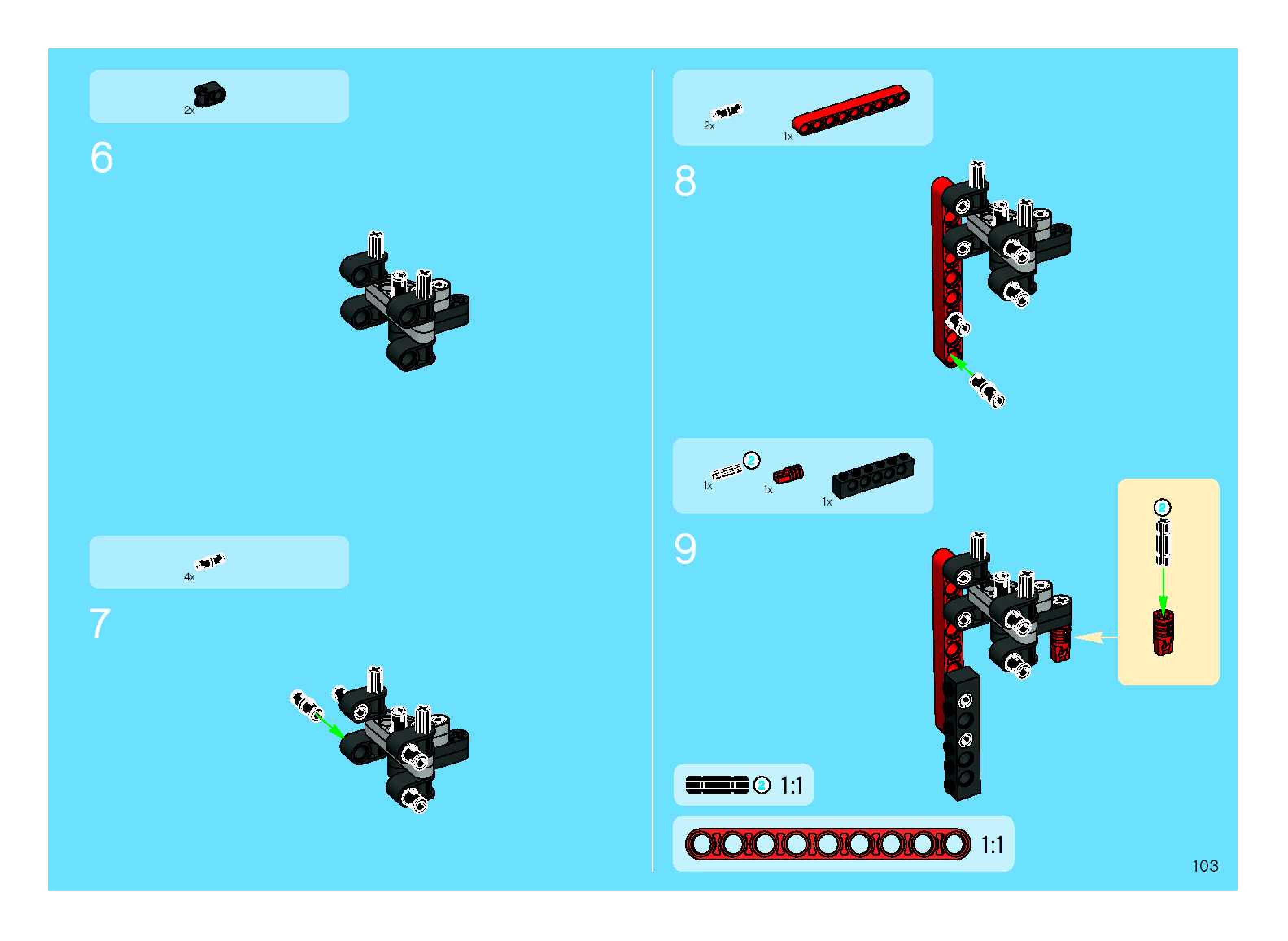 2x

6

4x

7

2x

1x

8

1x 2

1x

1x

9

2

2 1:1

1:1

103