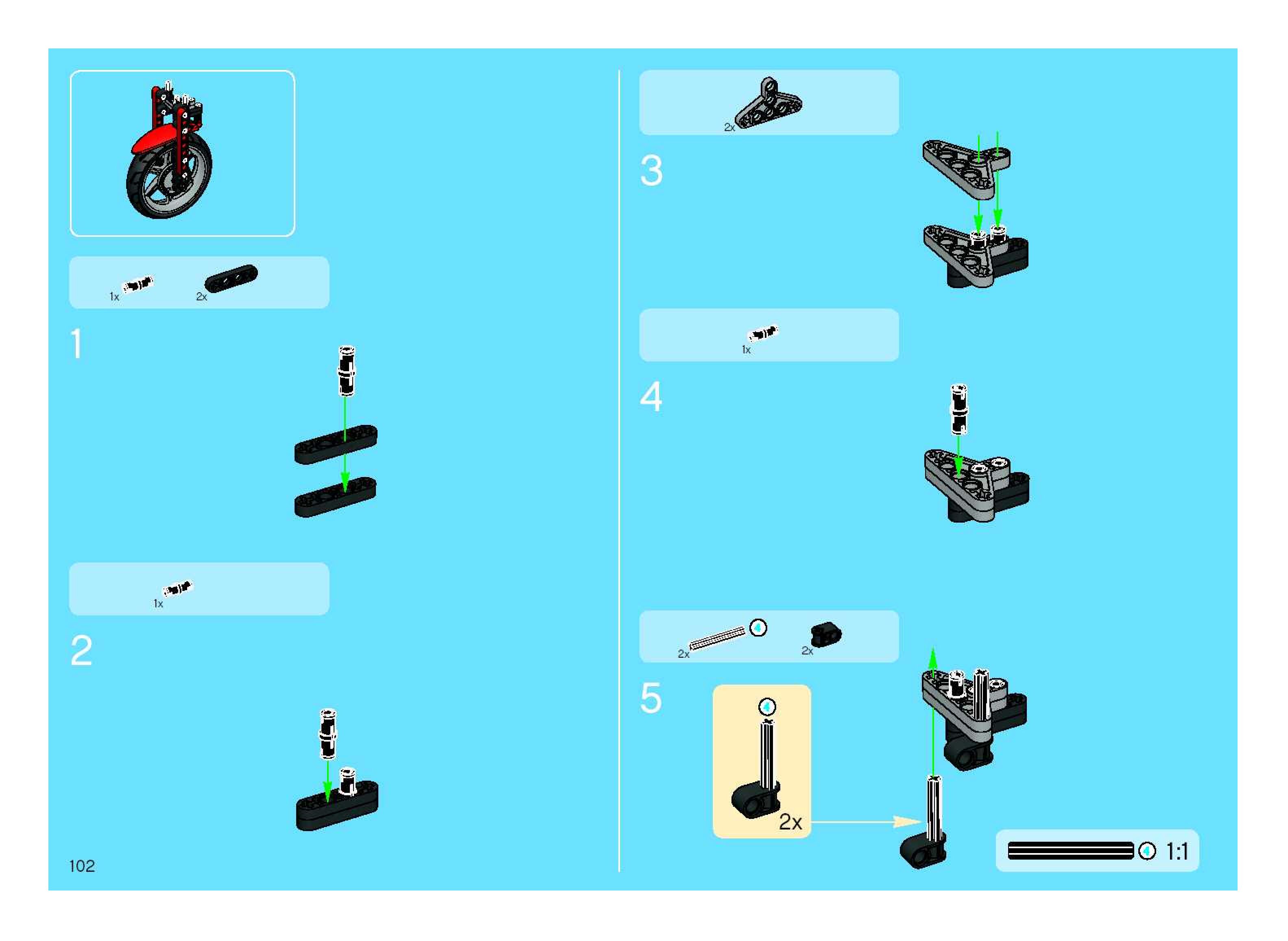 1x 2x

1

1x

2

102

2x

3

1x

4

2x 2x

5

2x

1:1