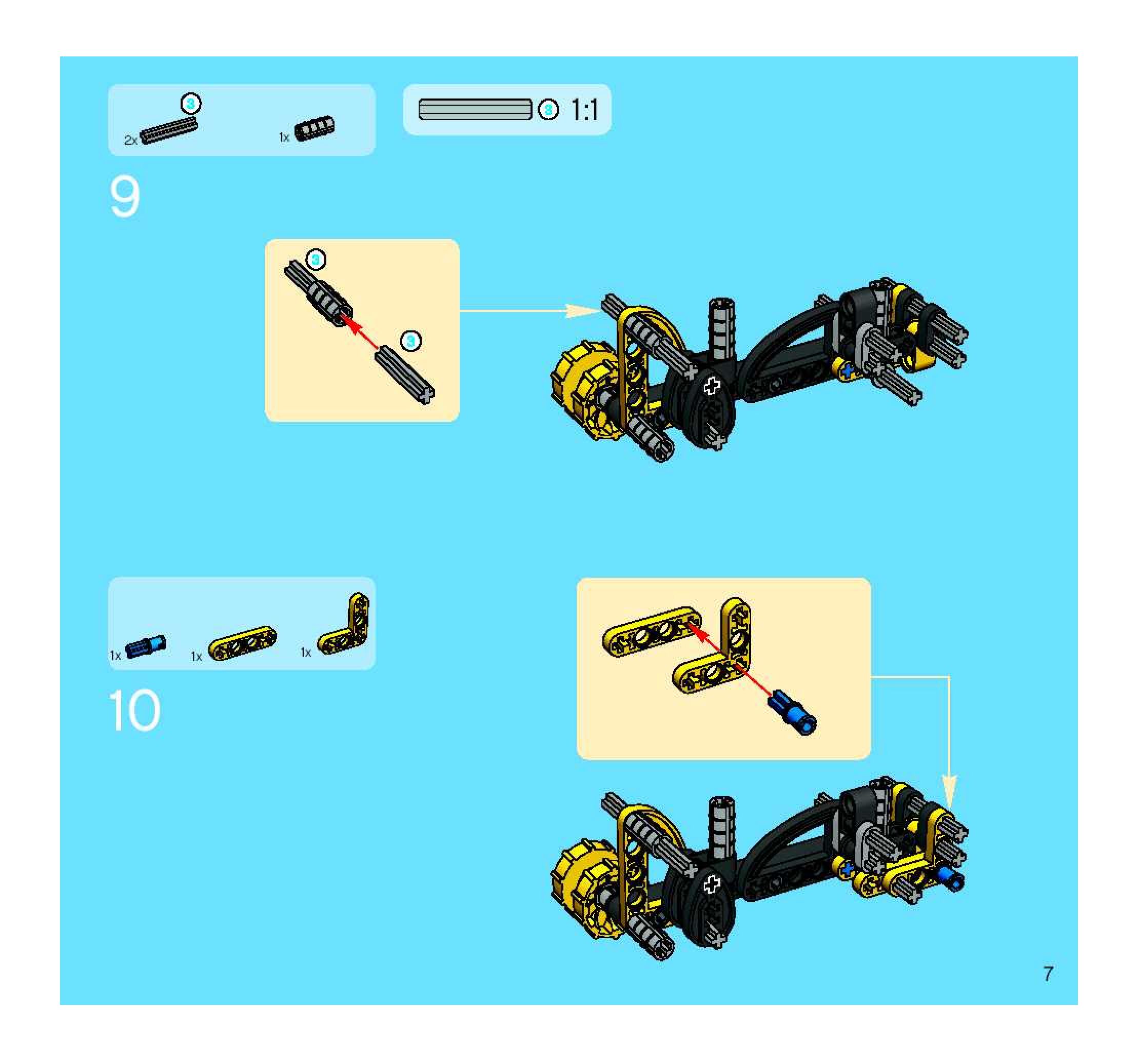 3
2x
1x

3 1:1

9

3
3

1x
1x
1x

10

7