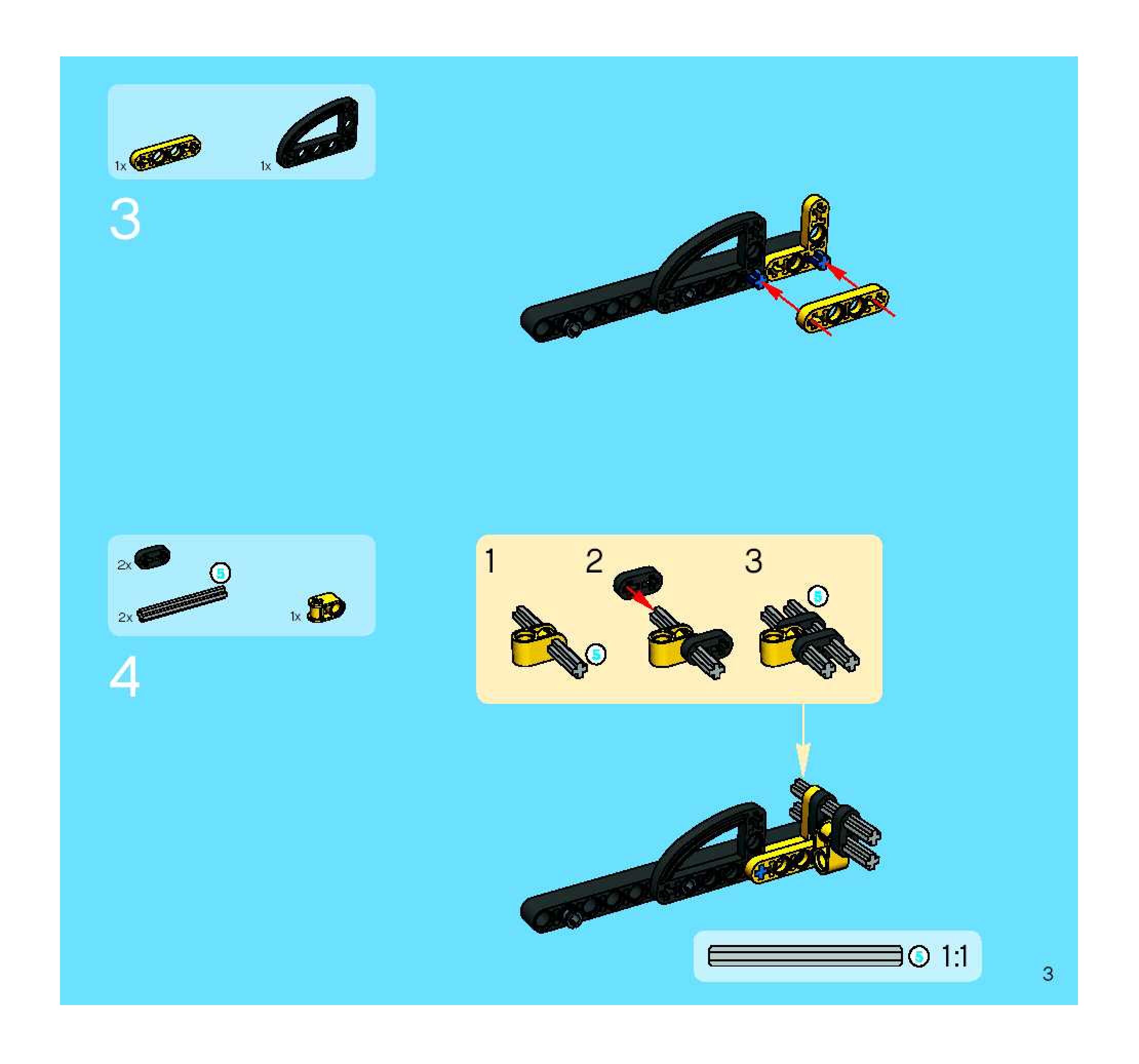 1x 1x

3

2x
5
2x 1x

4

1 2 3
5
5

5 1:1

3