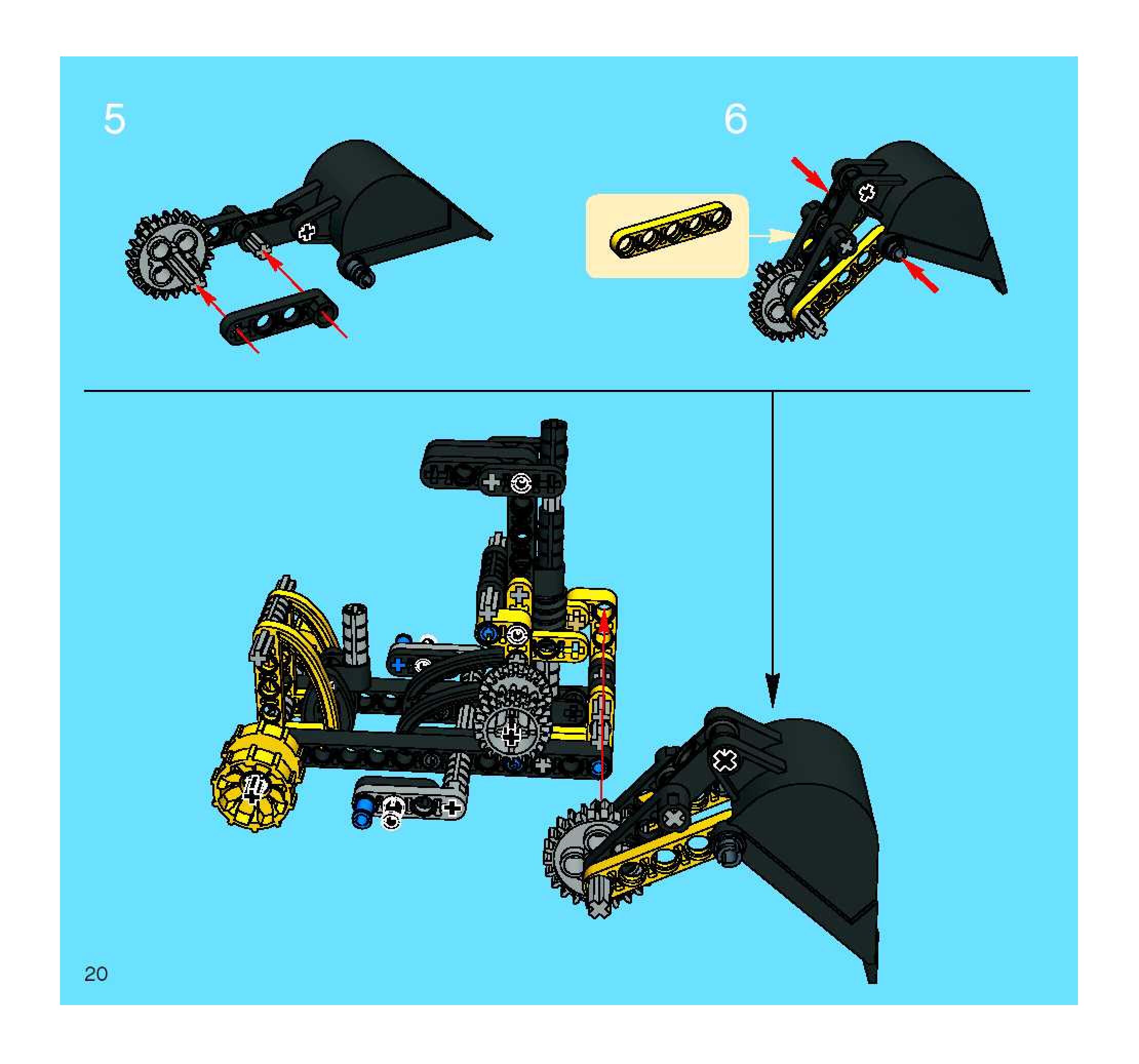 5

6

20