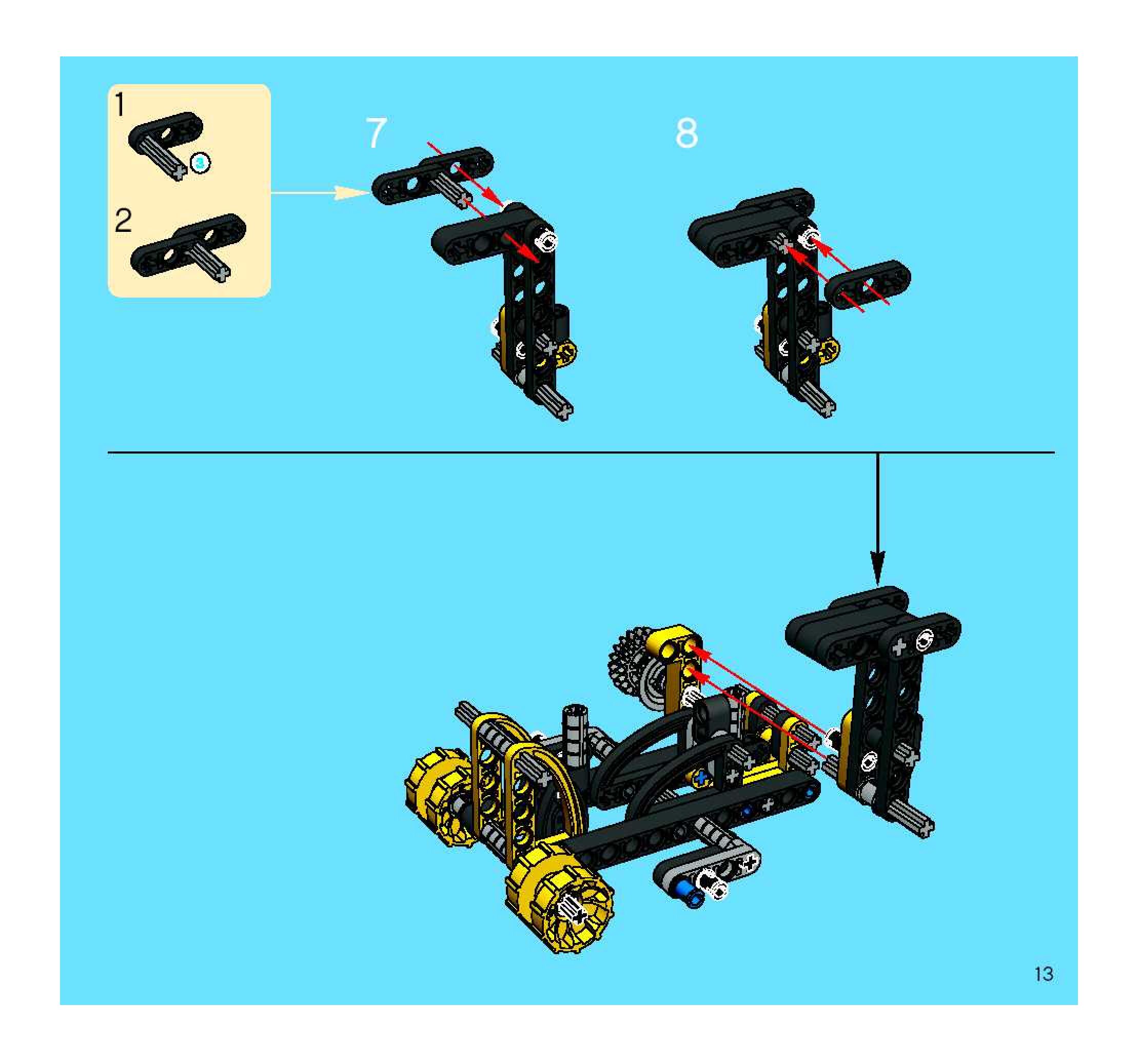 1

3

2

7

8

13