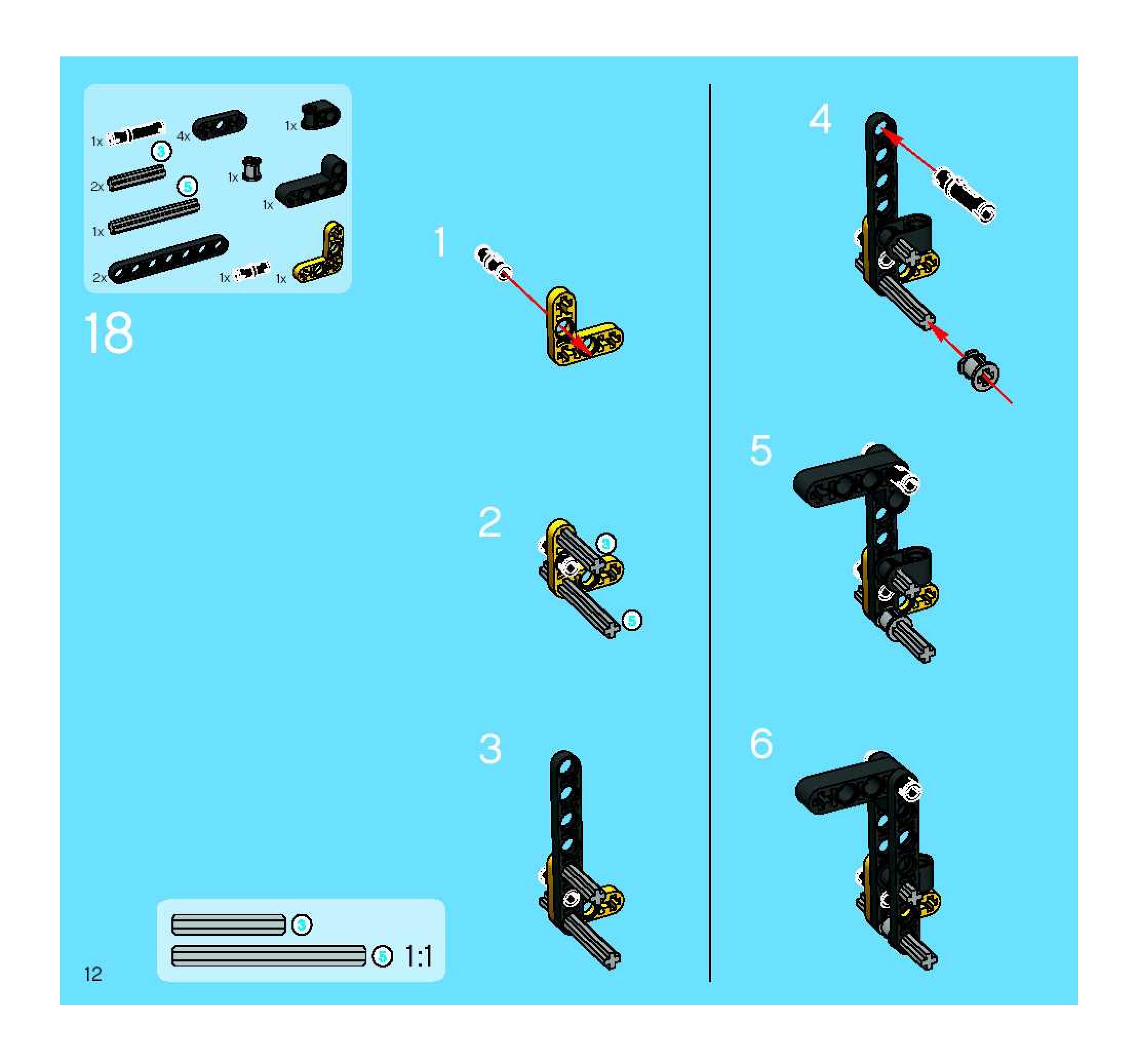 1x
4x
1x
3
2x
5
1x
1x
1x
2x
1x
1x

18

1

2
3
5

3

4

5

6

3
5
1:1

12