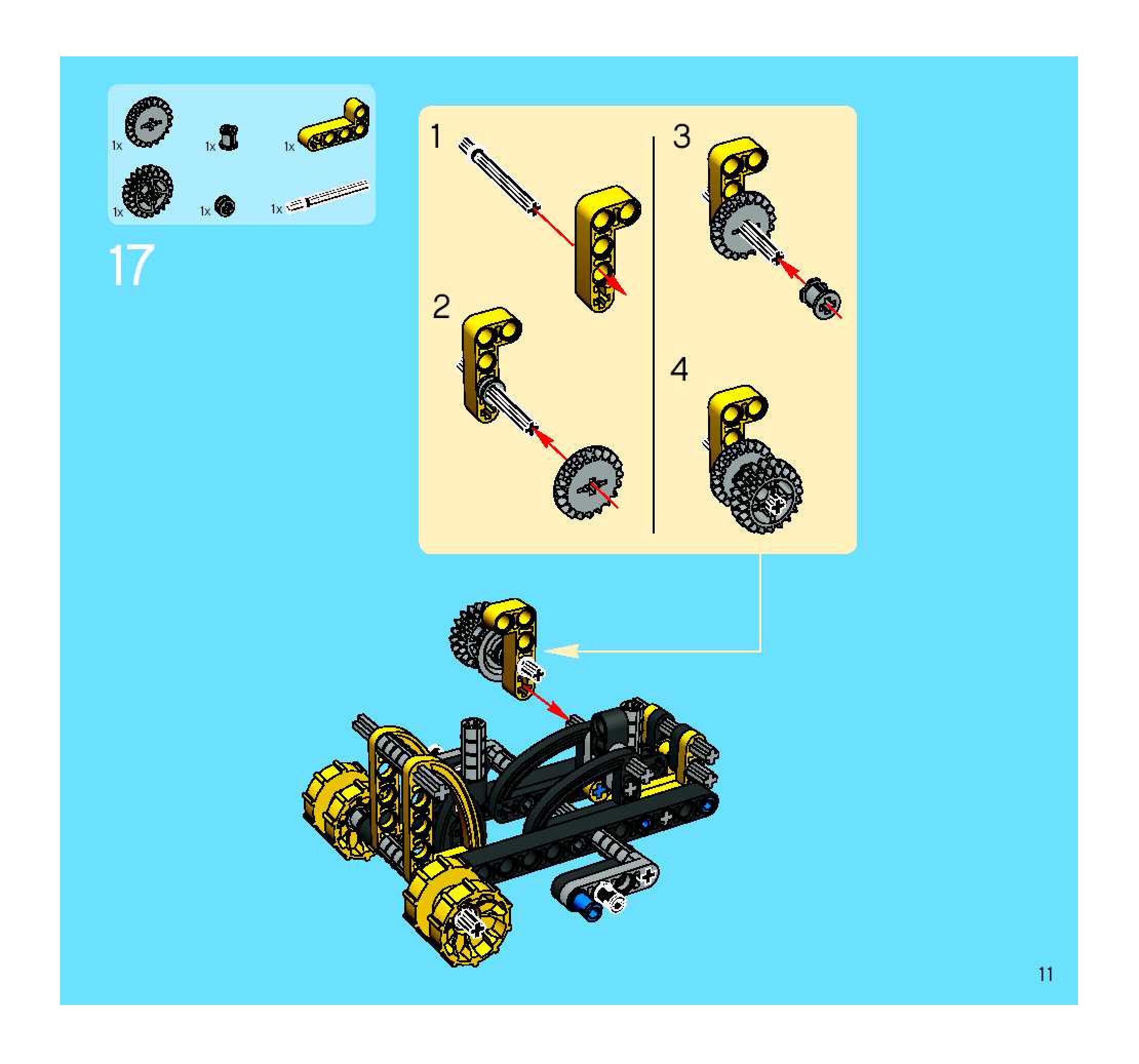 1x
1x
1x
1x
1x
1x

17

1

2

3

4

11