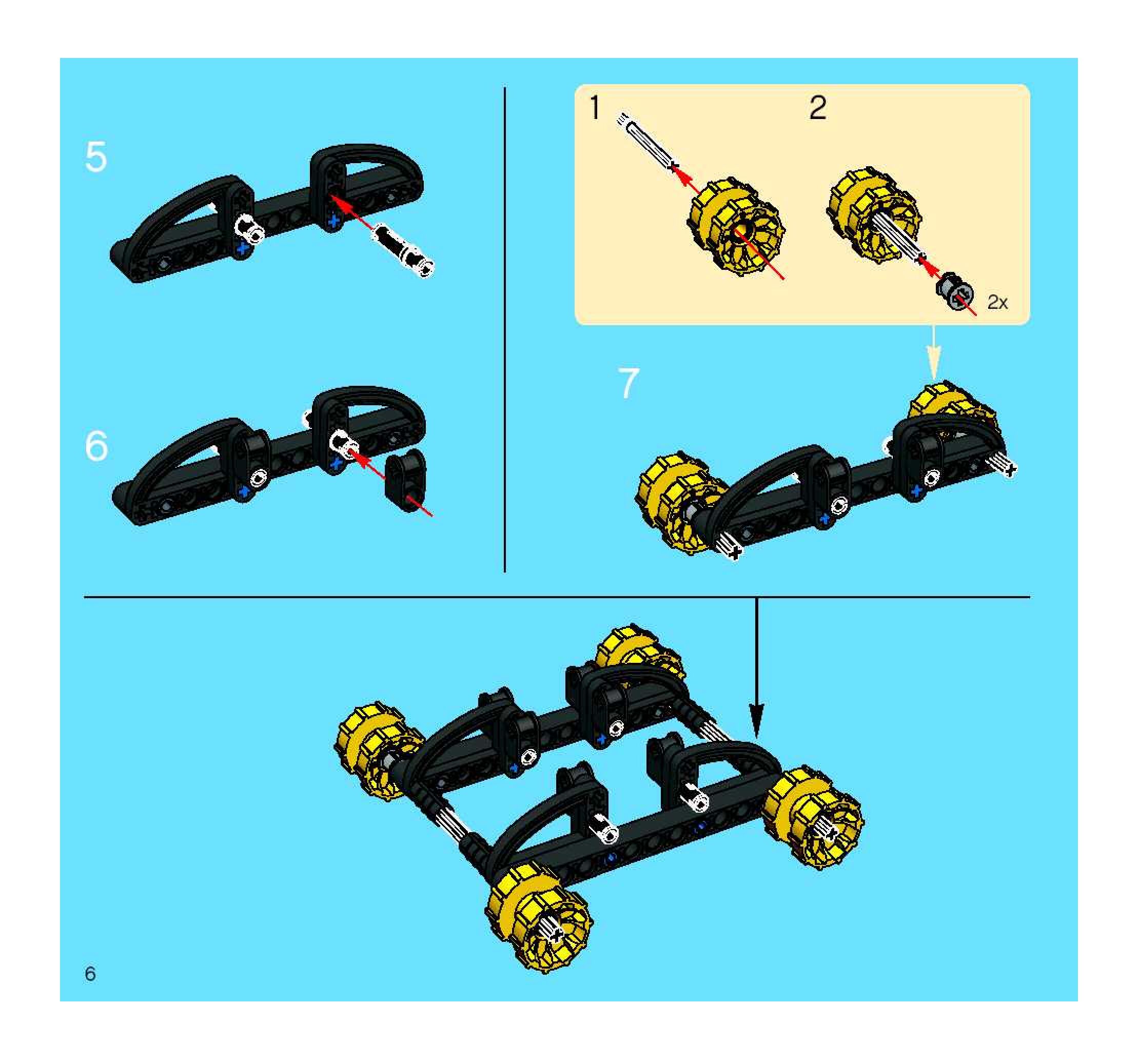 5

6

1

2

2x

7

6