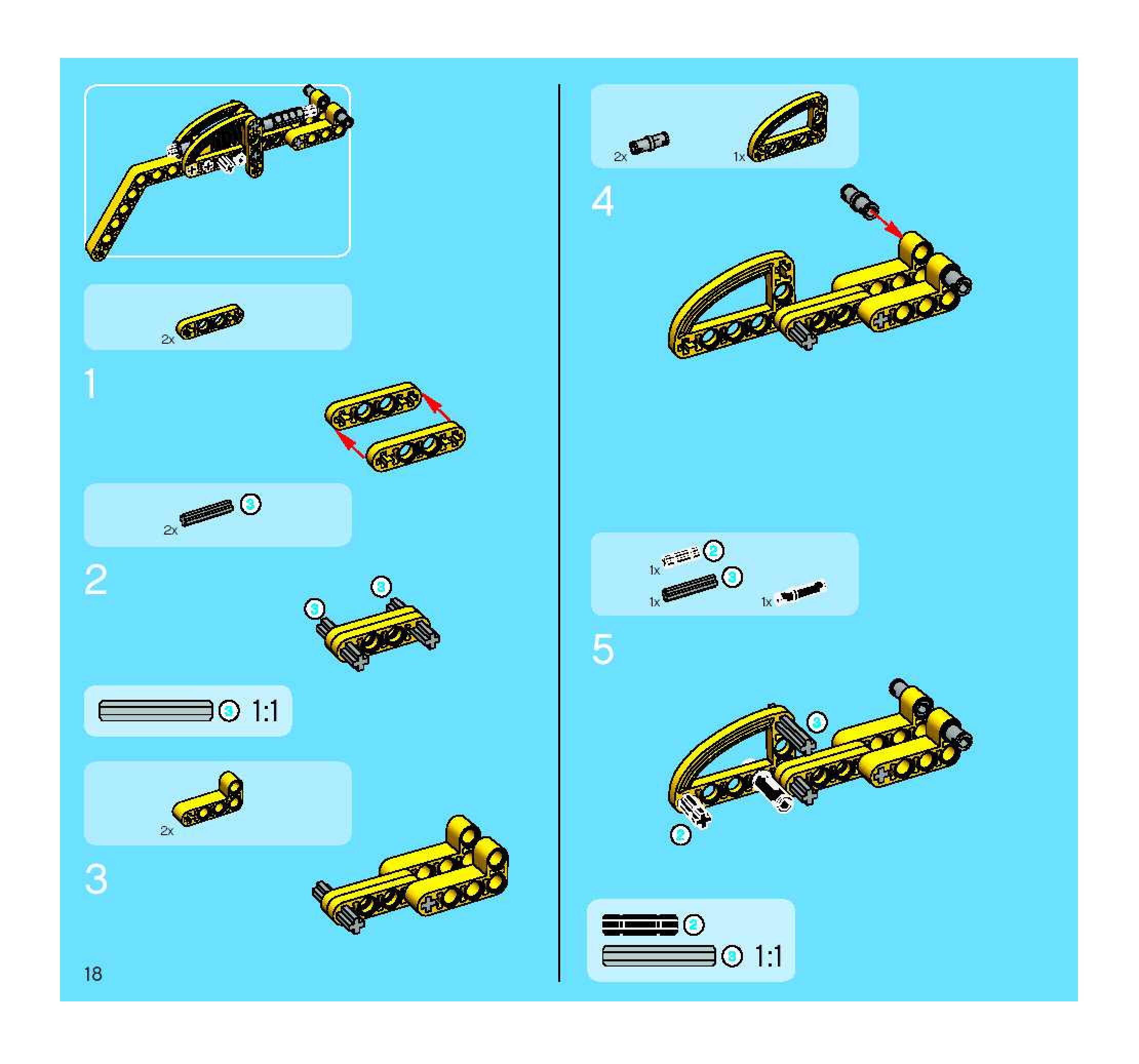 2x

1

2x 3

2

3 3

3 1:1

2x

3

18

2x 1x

4

1x 2
1x 3 1x

5

3

2

2
3 1:1