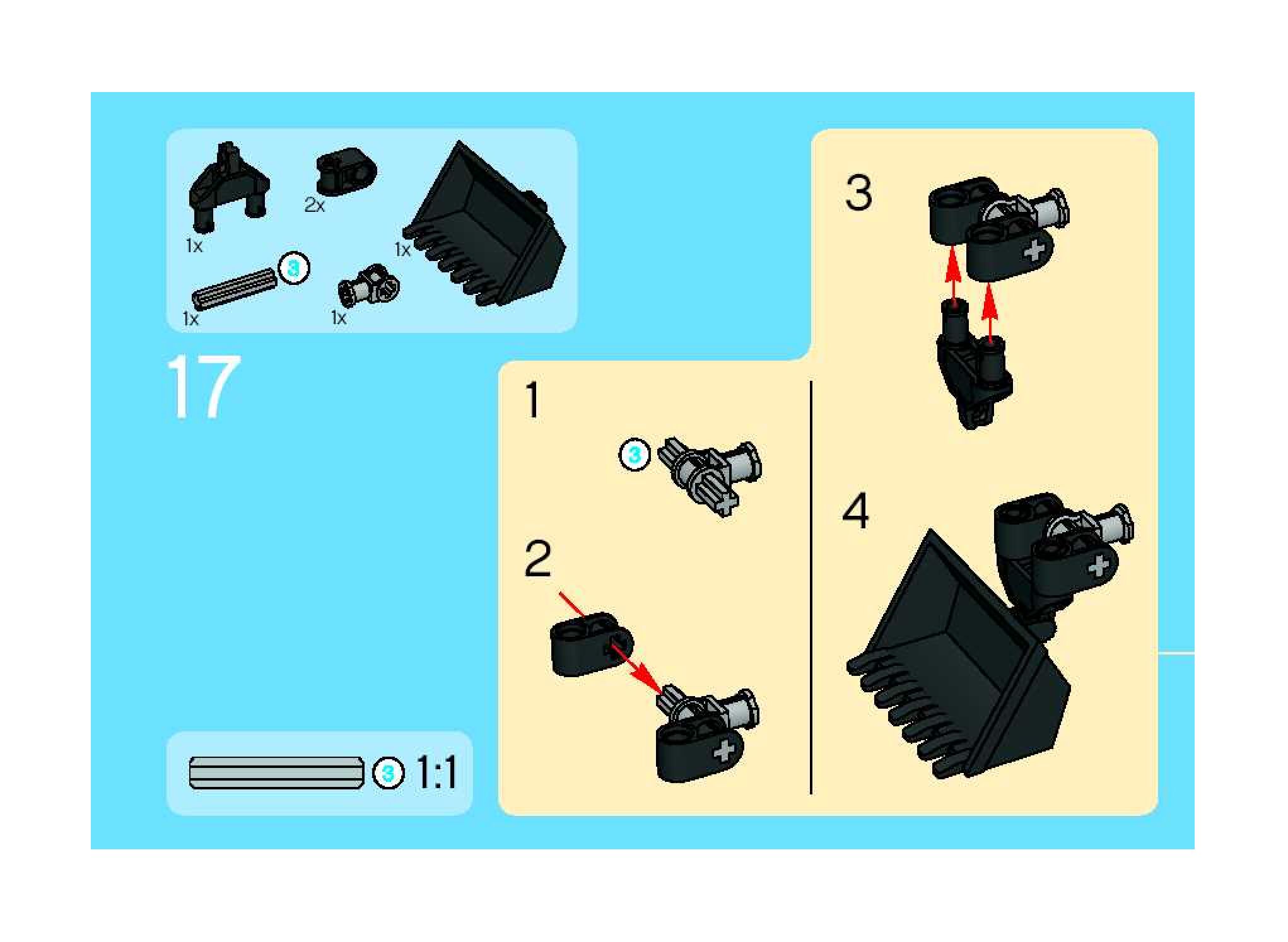 1x
2x
1x
3
1x
1x

17

3
1:1

1
3

2

3

4