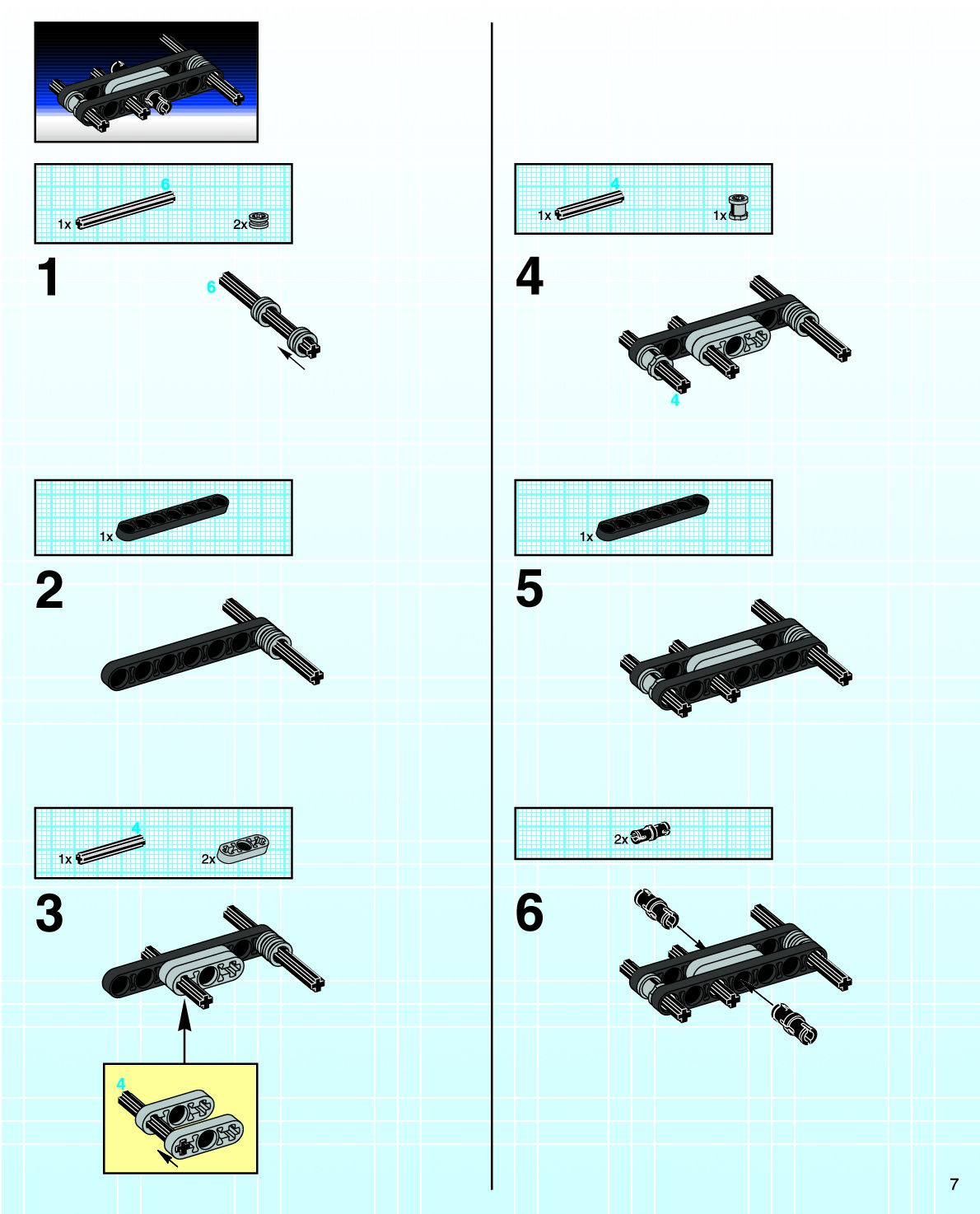 6
1x
2x

1
6

1x

2

4
1x
2x

3
4

4
1x
1x

4
4

1x

5

2x

6

7