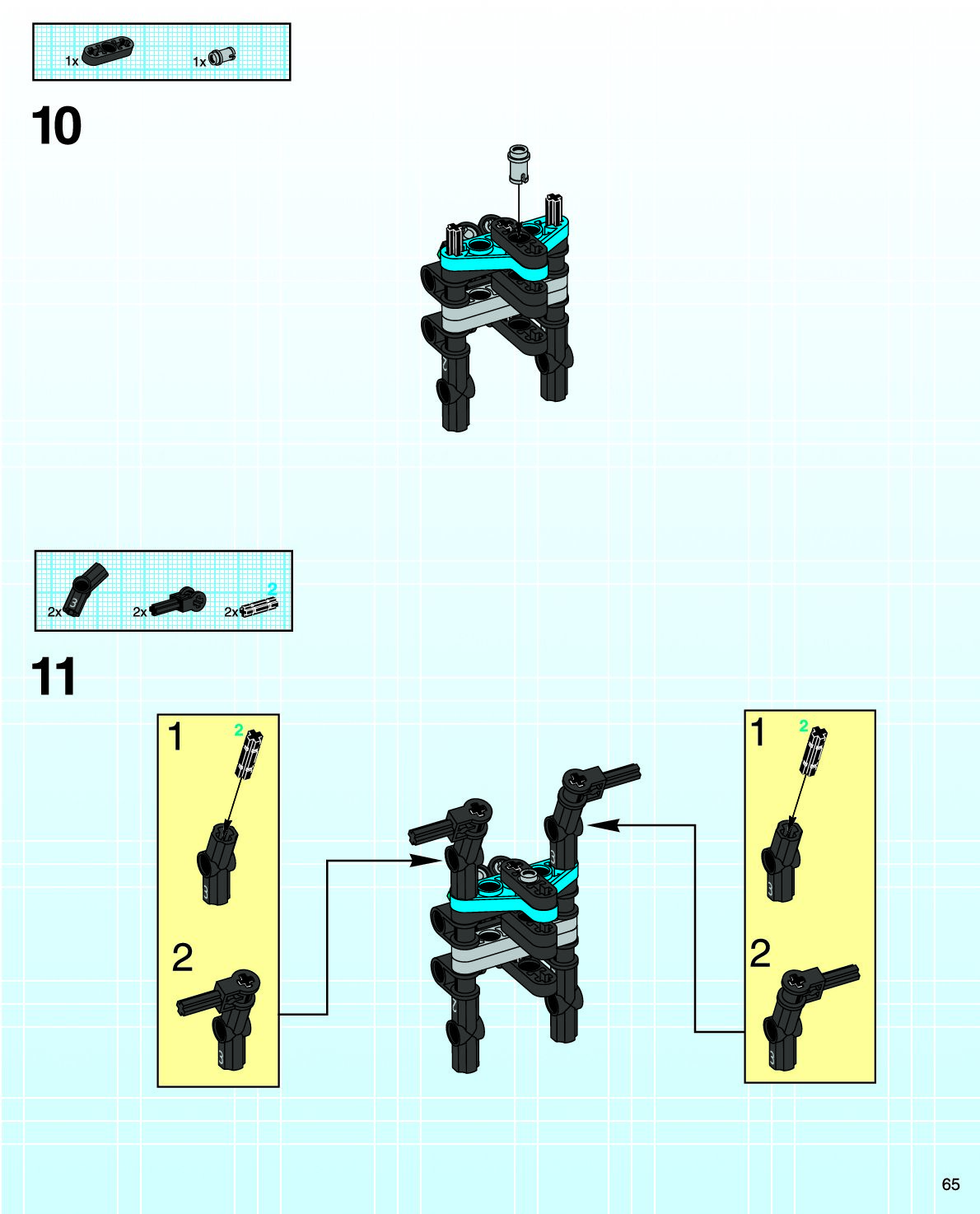 1x 1x

10

2x 2x 2x 2

11

1 2

2

1 2

2

65