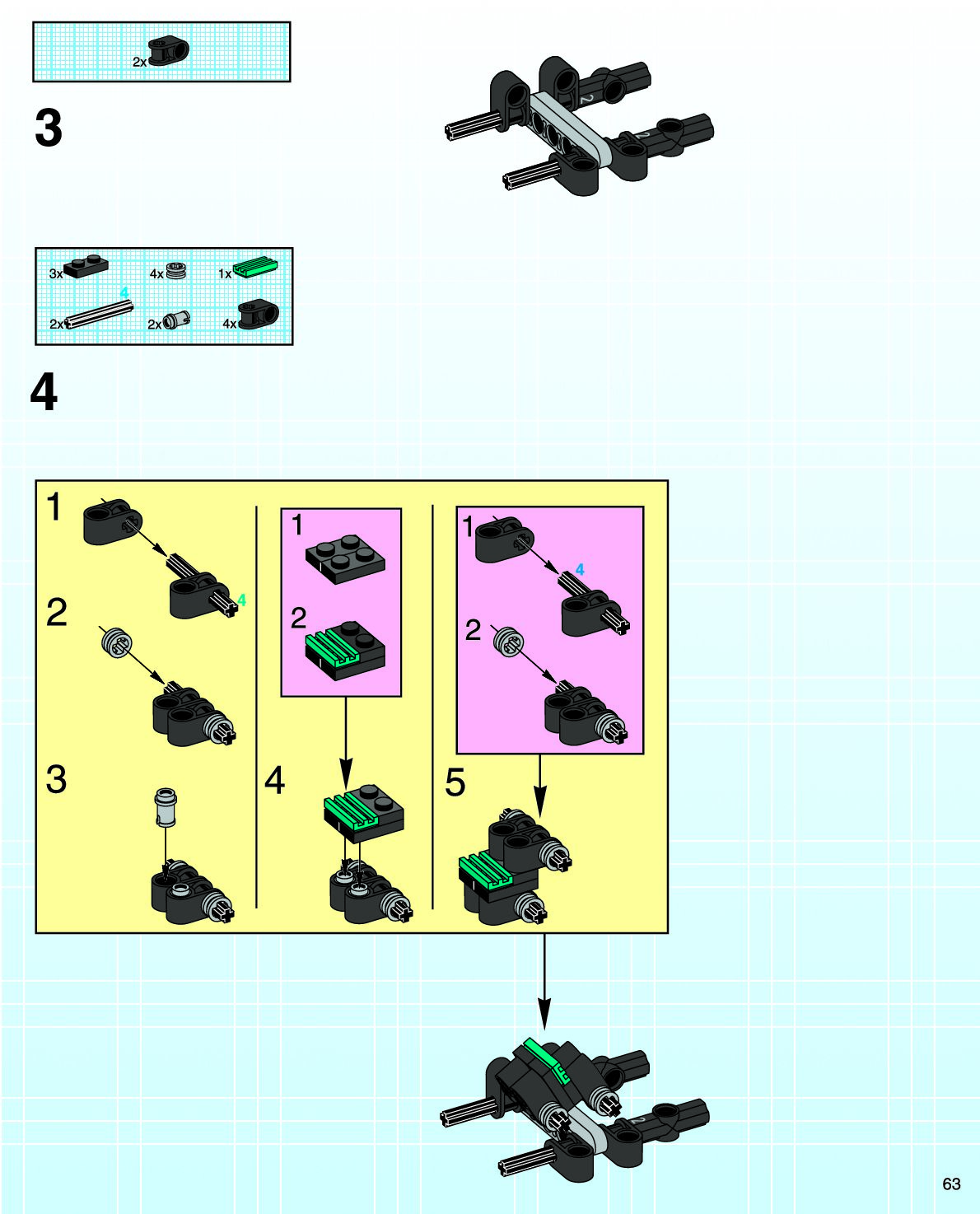 2x

3

2
2

3x
4x
1x
4
2x
2x
4x

4

1
4
2
3

1
2
4

1
4
2
5

2

63