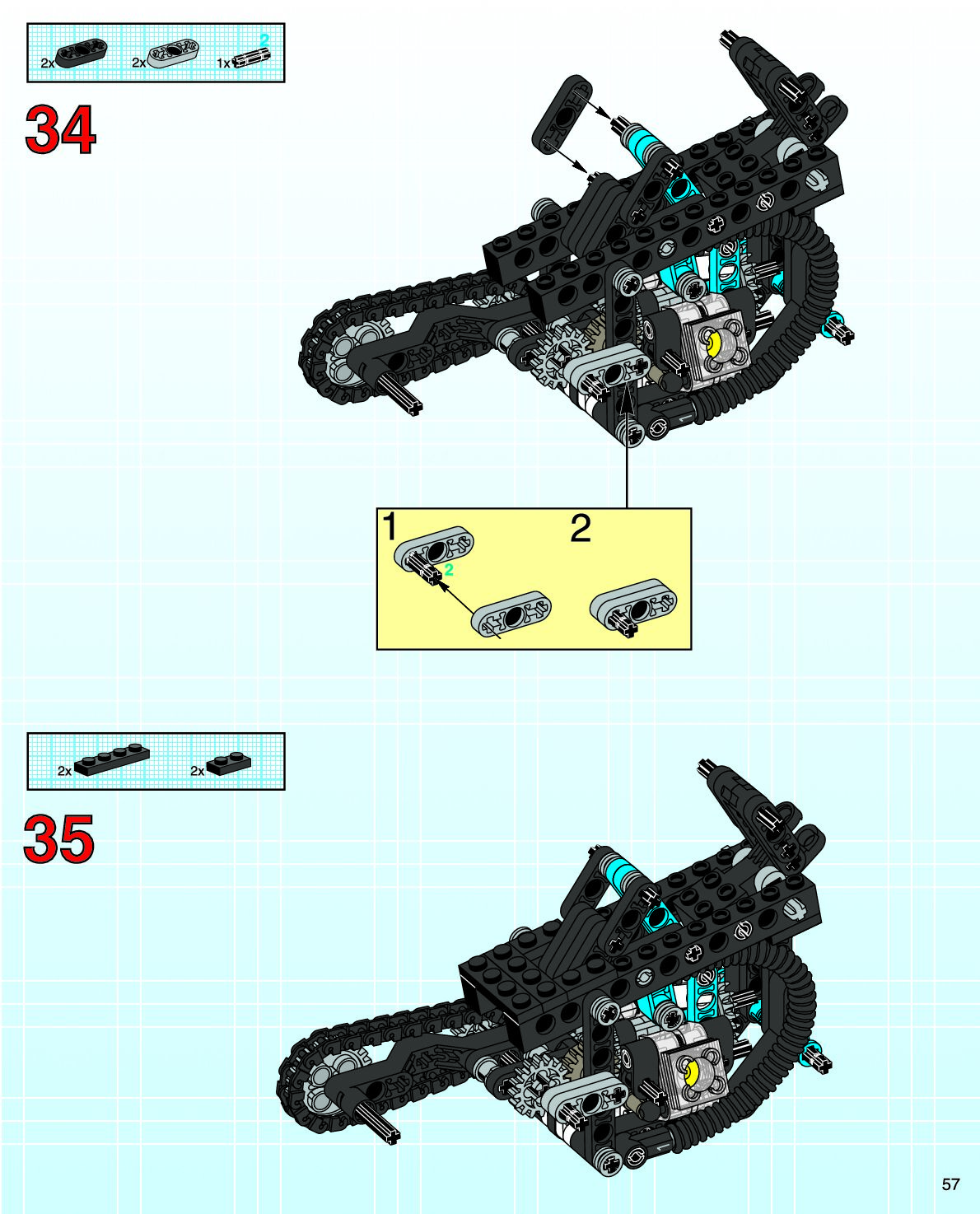 2x 2x 1x 2

34

1 2

2

2x 2x

35

57