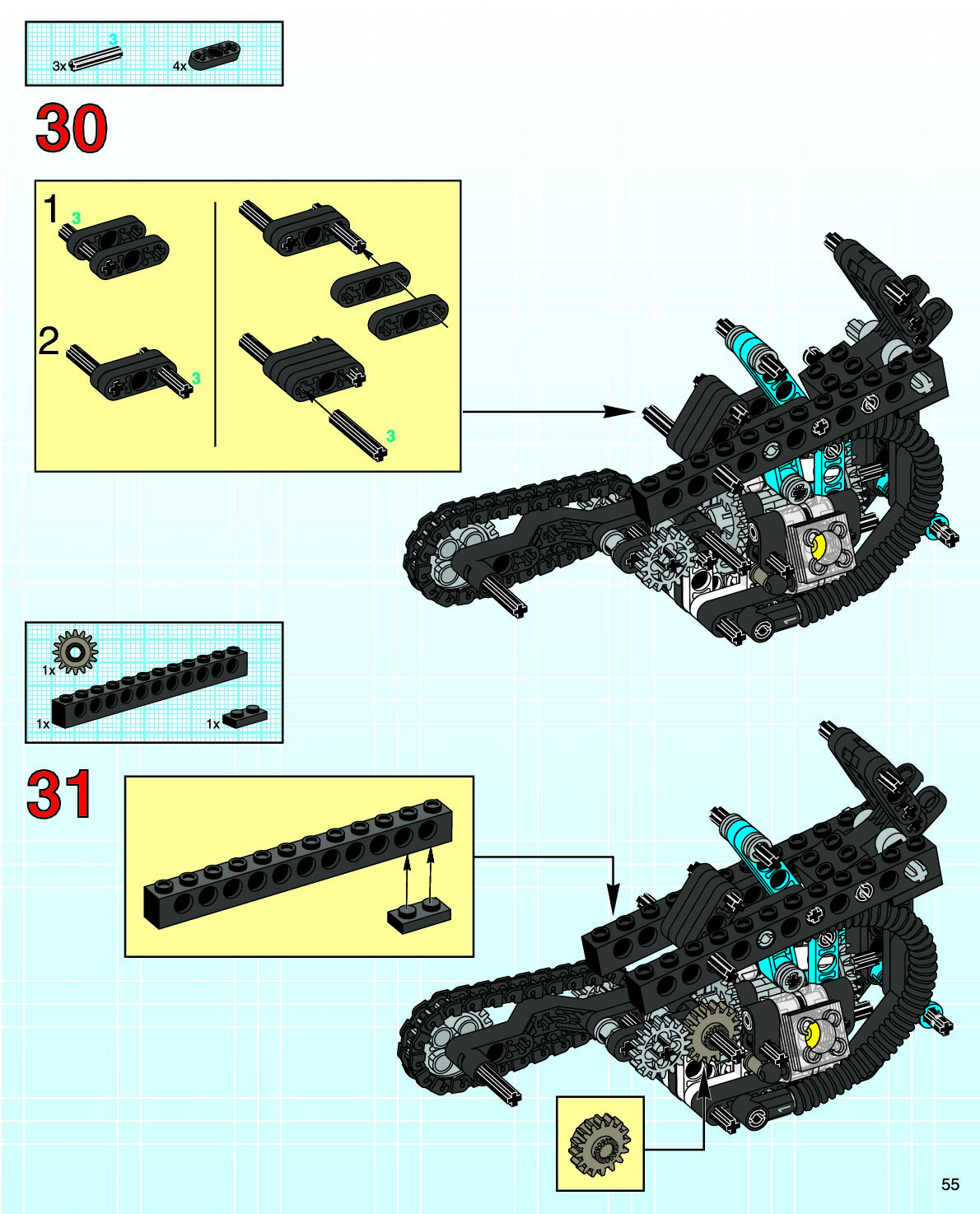 3
3x
4x

30

1 3

2 3

3

1x
1x
1x

31

55