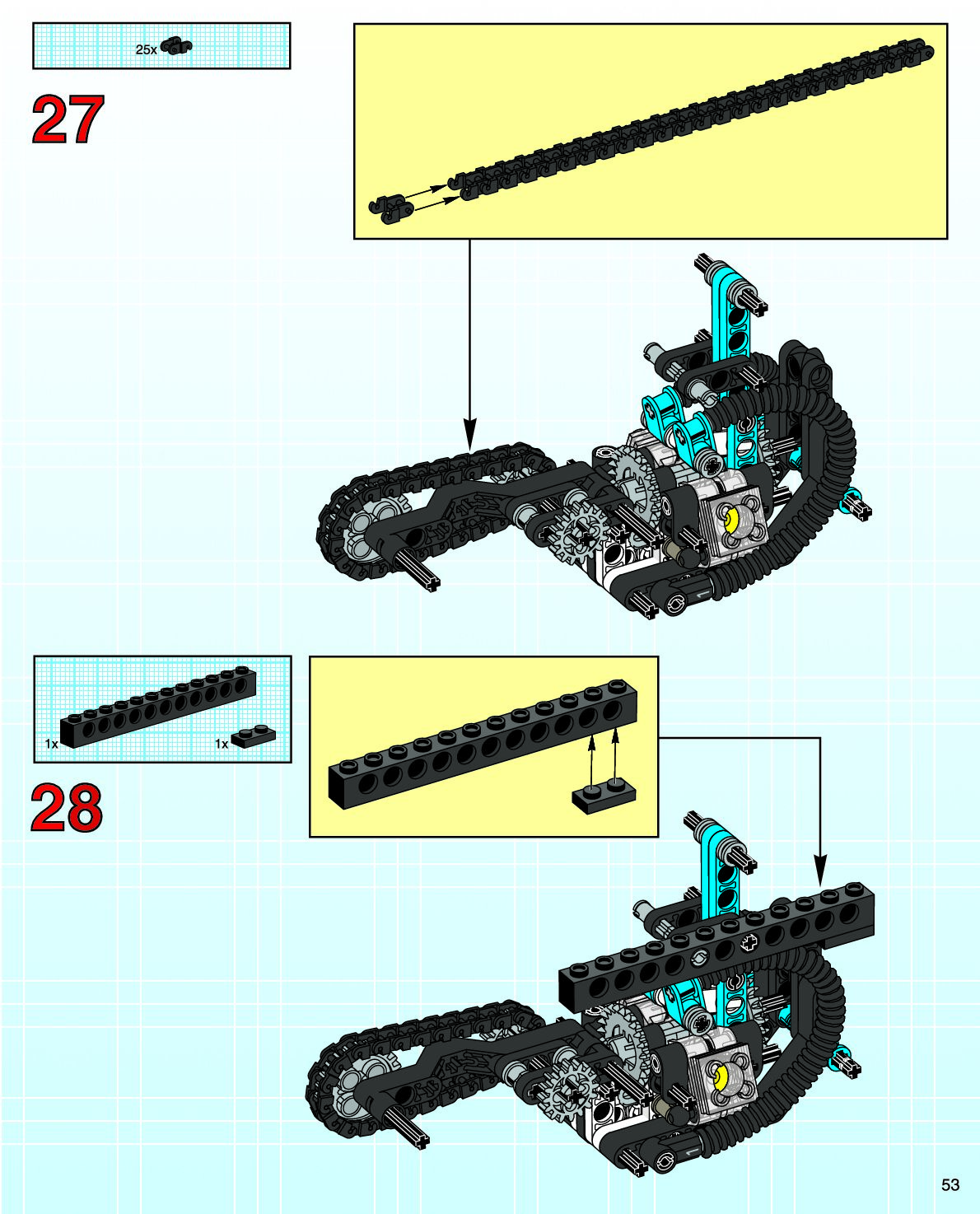 25x

27

1x

1x

28

53