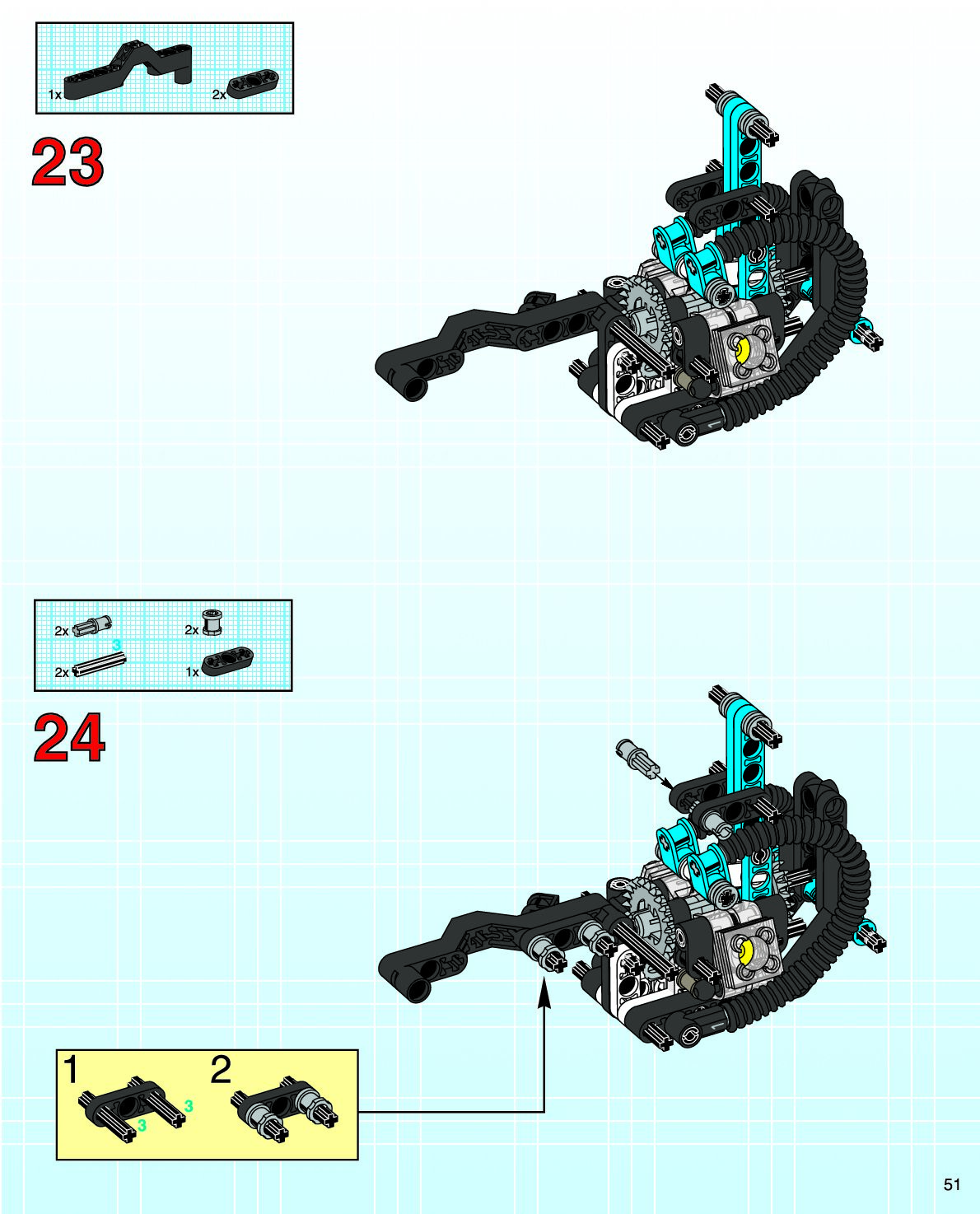 1x 2x

23

2x 2x
3
2x 1x

24

1
3
3
2

51