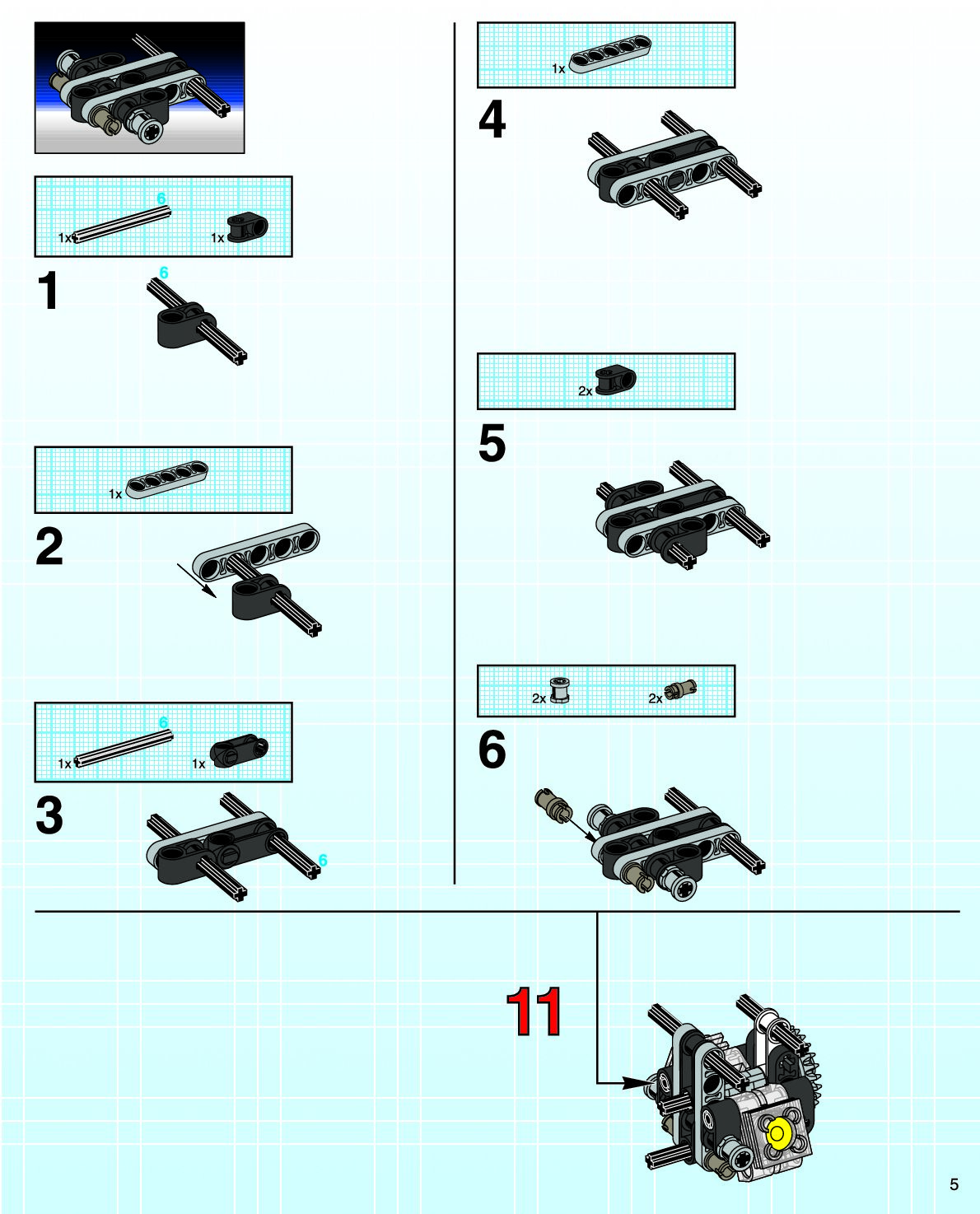 6
1x
1x
1
6

1x
2

6
1x
1x
3
6

1x
4

2x
5

2x
2x
6

11

5