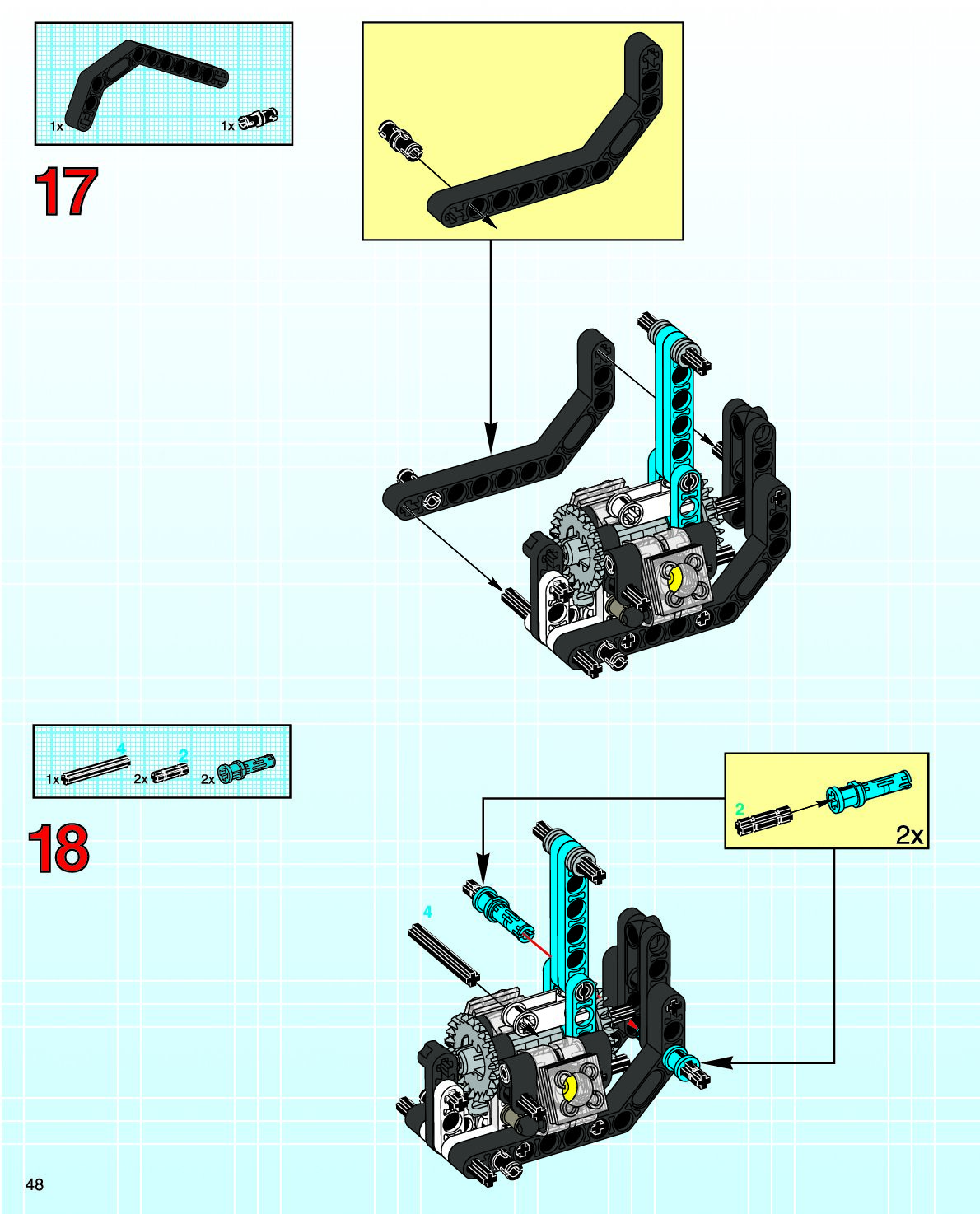 1x
1x

17

4
1x
2
2x
2x

18

2
2x

4

48