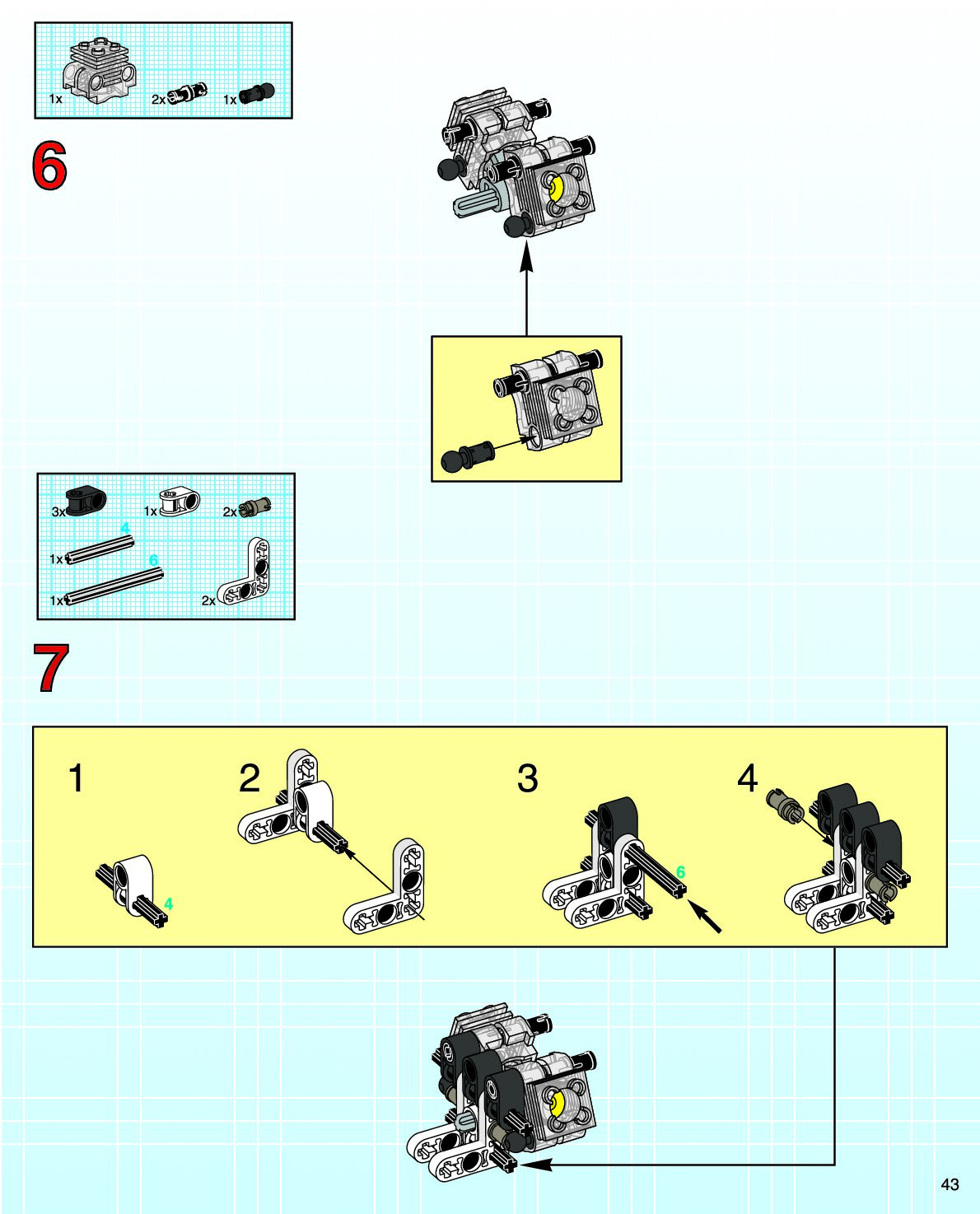 1x 2x 1x

6

3x 1x 2x

4

1x

6

1x 2x

7

1

4

2

3

6

4

43