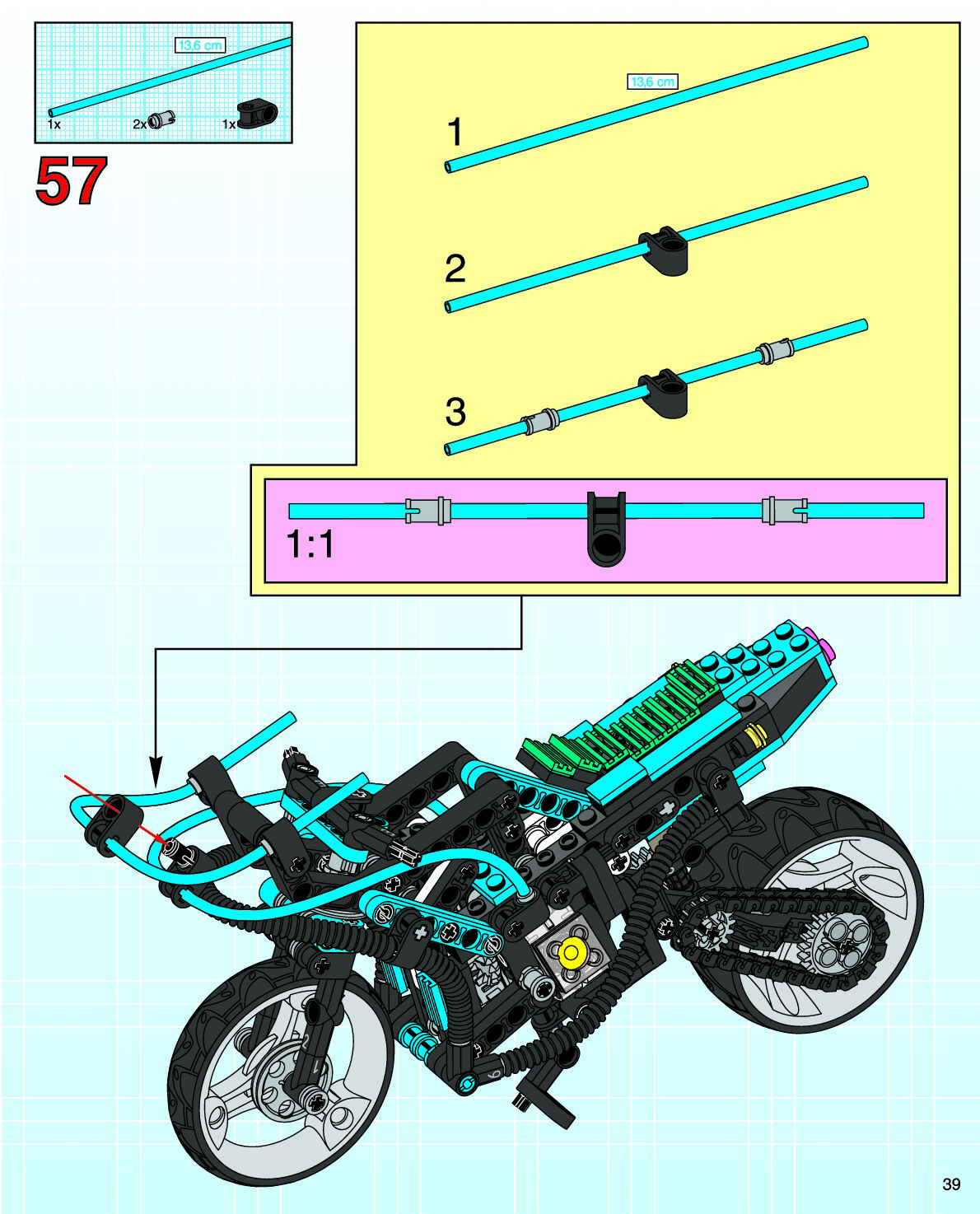 13,6 cm
1x
2x
1x
57
13,6 cm
1
2
3
1:1
39