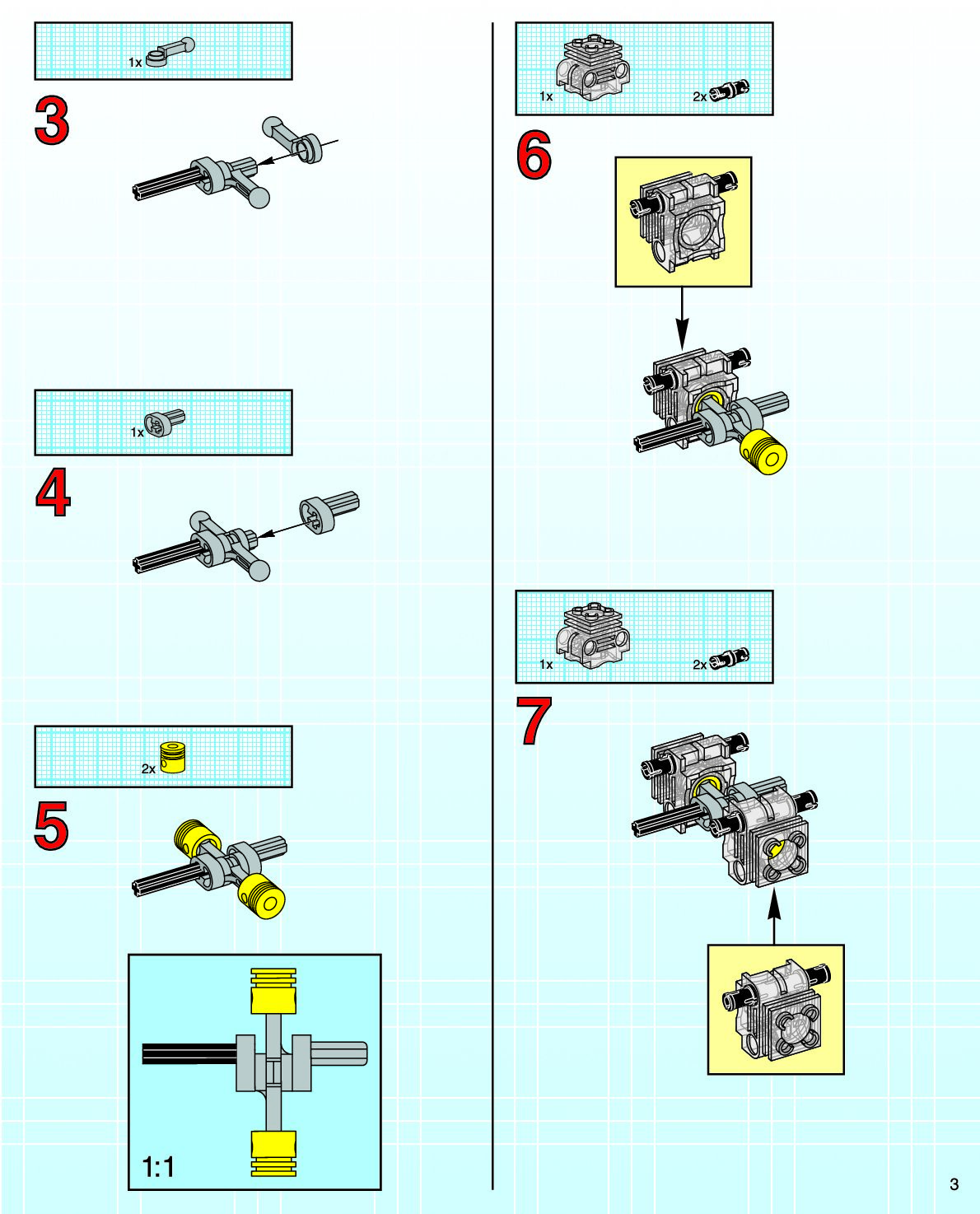 1x

3

1x

4

2x

5

1:1

1x

2x

6

1x

2x

7

3